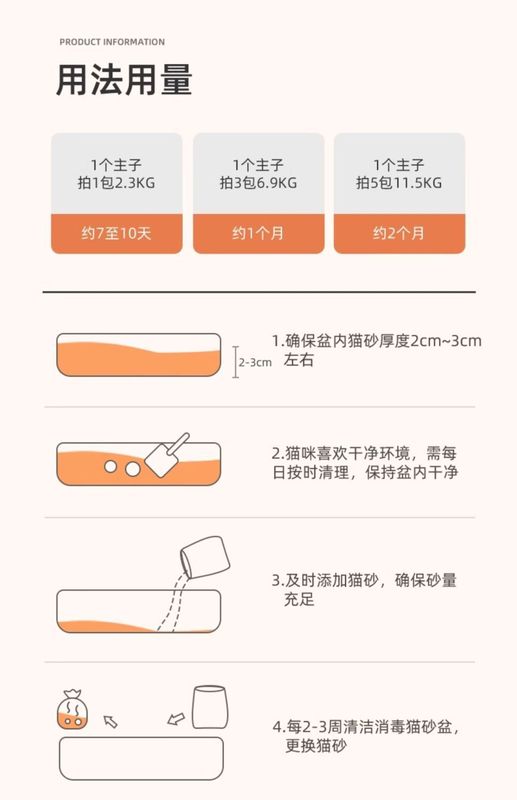 PRODUCT INFORMATION

用法用量

1个主子
拍1包2.3KG
约7至10天

1个主子
拍3包6.9KG
约1个月

1个主子
拍5包11.5KG
约2个月

2-3cm

1.确保盆内猫砂厚度2cm~3cm左右

2.猫咪喜欢干净环境，需每日按时清理，保持盆内干净

3.及时添加猫砂，确保砂量充足

4.每2-3周清洁消毒猫砂盆，更换猫砂