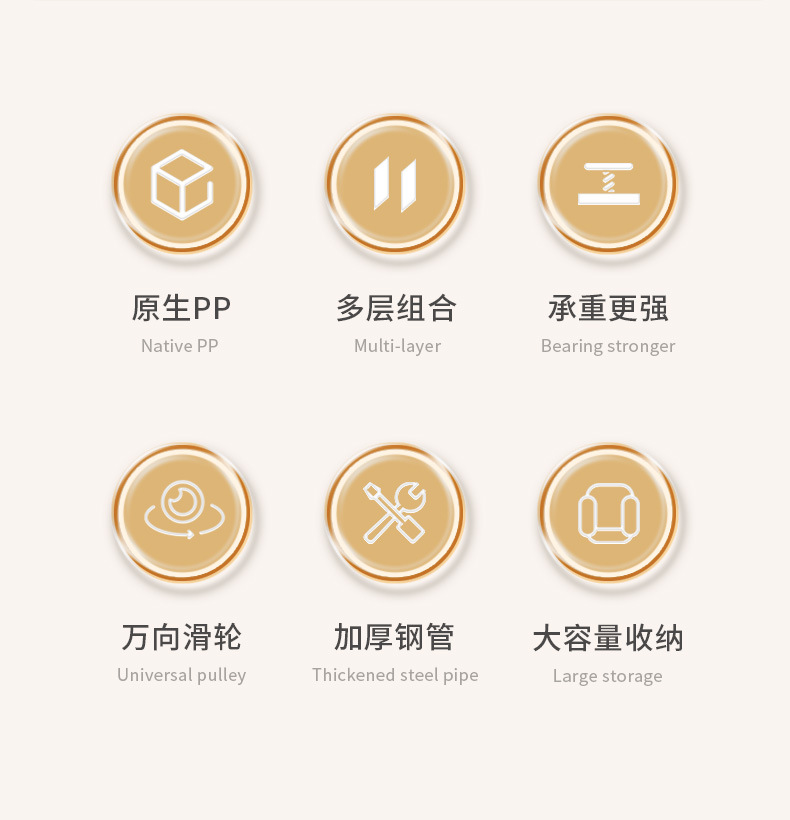 原生PP
Native PP

多层组合
Multi-layer

承重更强
Bearing stronger

万向滑轮
Universal pulley

加厚钢管
Thickened steel pipe

大容量收纳
Large storage