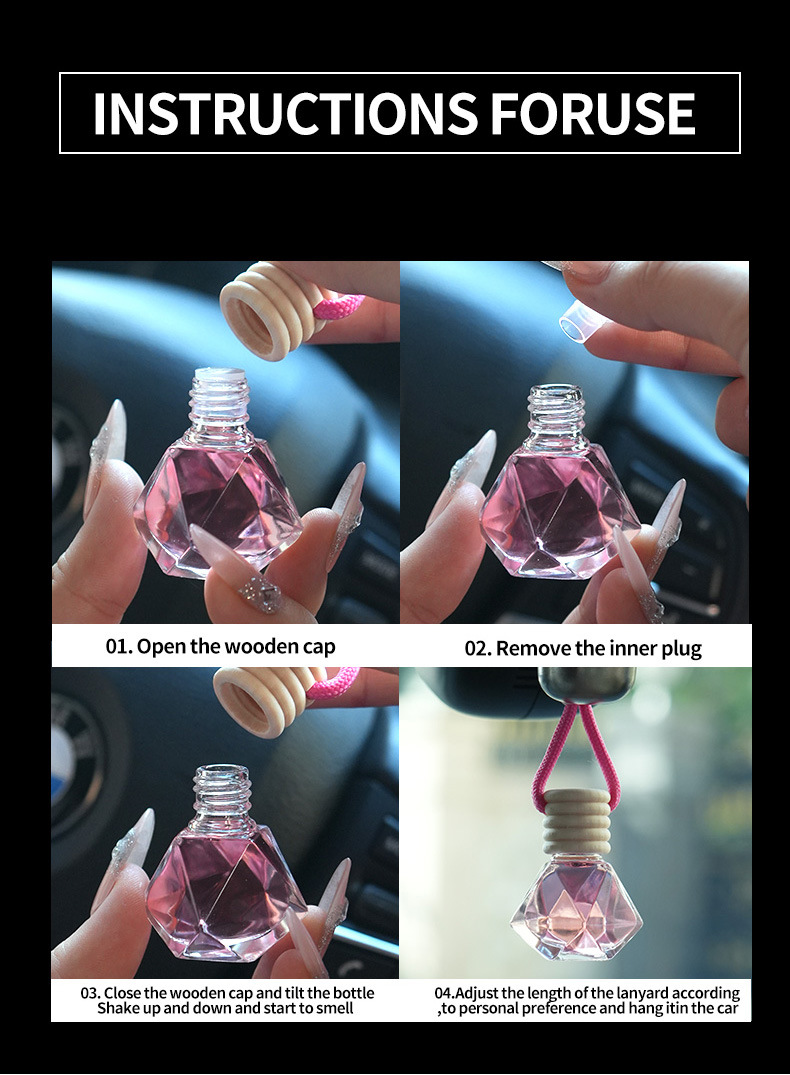 INSTRUCTIONS FORUSE

01. Open the wooden cap

02. Remove the inner plug

03. Close the wooden cap and tilt the bottle
Shake up and down and start to smell

04.Adjust the length of the lanyard according ,to personal preference and hang itin the car