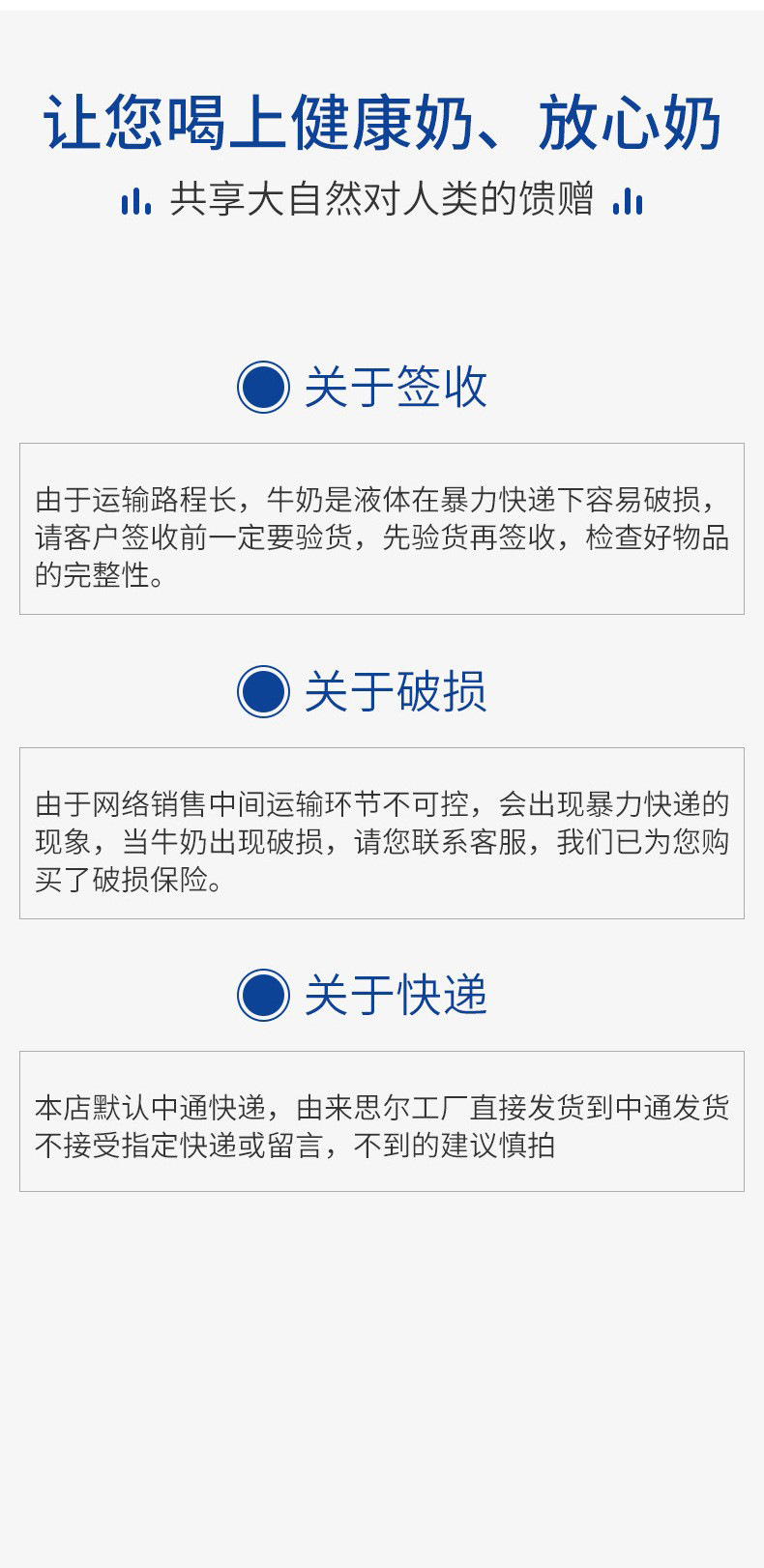 让您喝上健康奶、放心奶

共享大自然对人类的馈赠

关于签收

由于运输路程长，牛奶是液体在暴力快递下容易破损，请客户签收前一定要验货，先验货再签收，检查好物品的完整性。

关于破损

由于网络销售中间运输环节不可控，会出现暴力快递的现象，当牛奶出现破损，请您联系客服，我们已为您购买了破损保险。

关于快递

本店默认中通快递，由来思尔工厂直接发货到中通发货不接受指定快递或留言，不到的建议慎拍