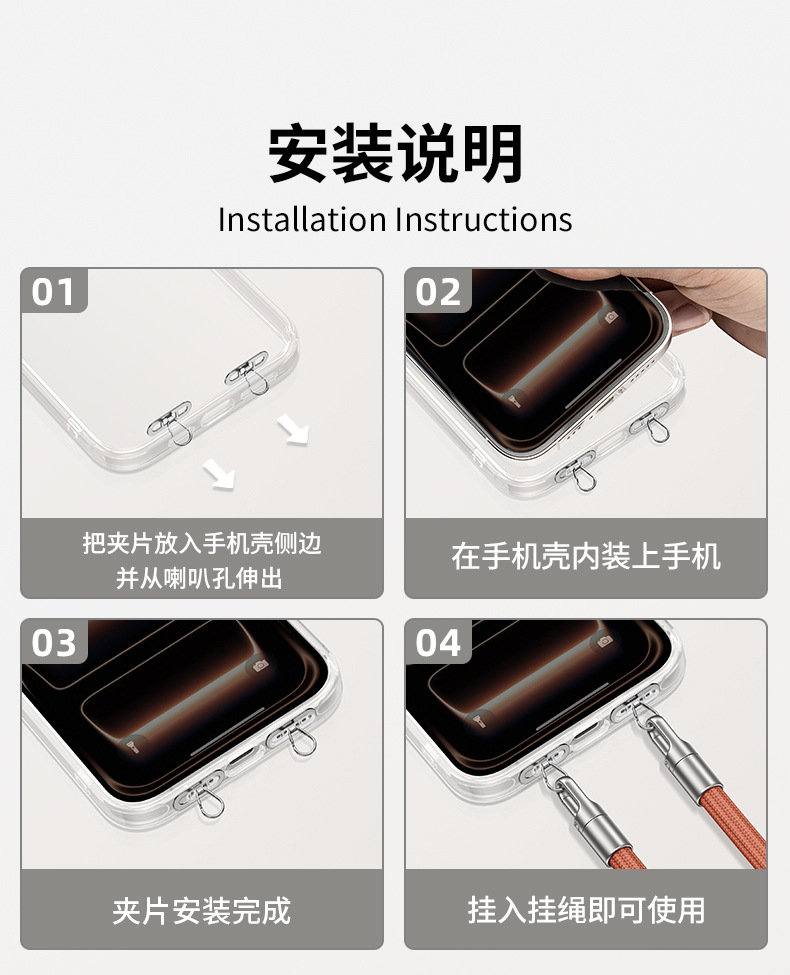 安装说明
Installation Instructions

01

把夹片放入手机壳侧边
并从喇叭孔伸出

02

在手机壳内装上手机

03

夹片安装完成

04

挂入挂绳即可使用