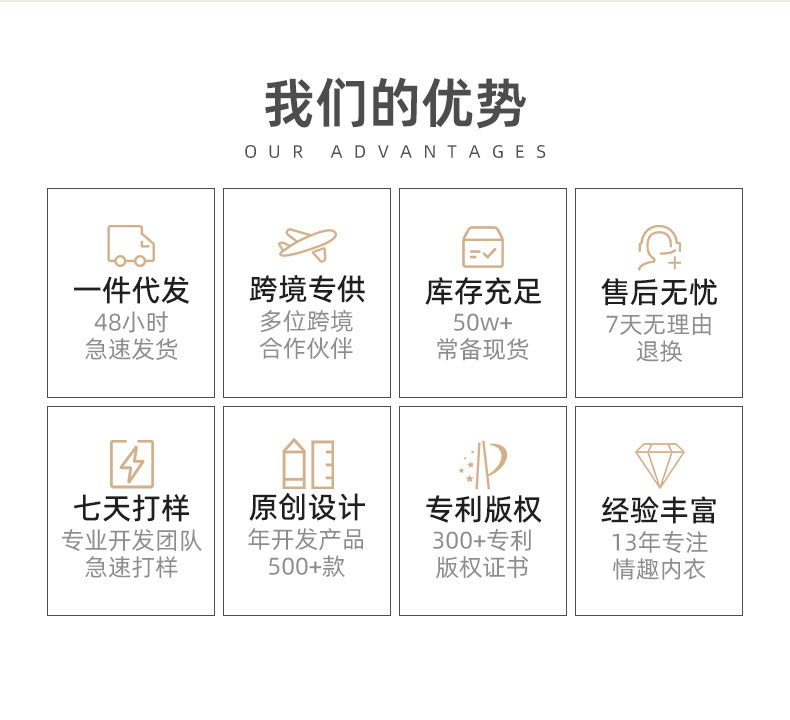 我们的优势
OUR ADVANTAGES

一件代发
48小时
急速发货

跨境专供
多位跨境
合作伙伴

库存充足
50w+
常备现货

售后无忧
7天无理由
退换

七天打样
专业开发团队
急速打样

原创设计
年开发产品
500+款

专利版权
300+专利
版权证书

经验丰富
13年专注
情趣内衣