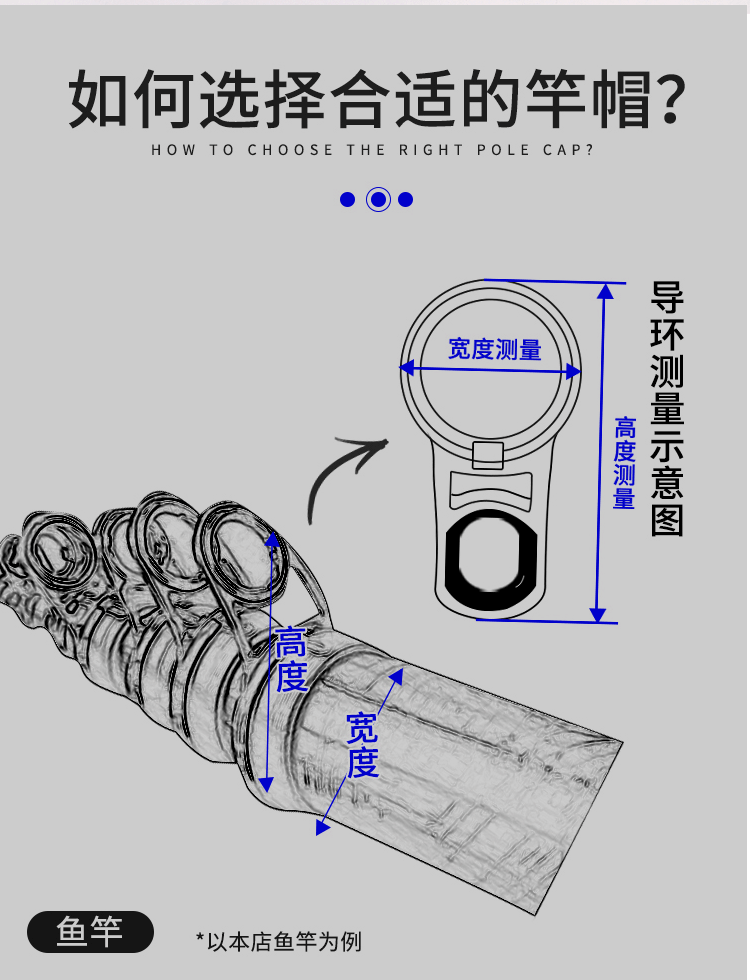 如何选择合适的竿帽?

HOW TO CHOOSE THE RIGHT POLE CAP?

宽度测量

高度测量

导环测量示意图

高度

宽度

鱼竿

*以本店鱼竿为例