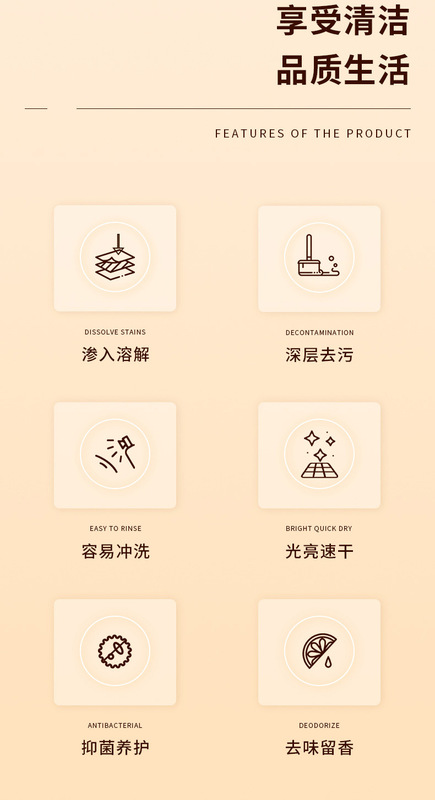 享受清洁
品质生活

FEATURES OF THE PRODUCT

DISSOLVE STAINS
渗入溶解

DECONTAMINATION
深层去污

EASY TO RINSE
容易冲洗

BRIGHT QUICK DRY
光亮速干

ANTIBACTERIAL
抑菌养护

DEODORIZE
去味留香