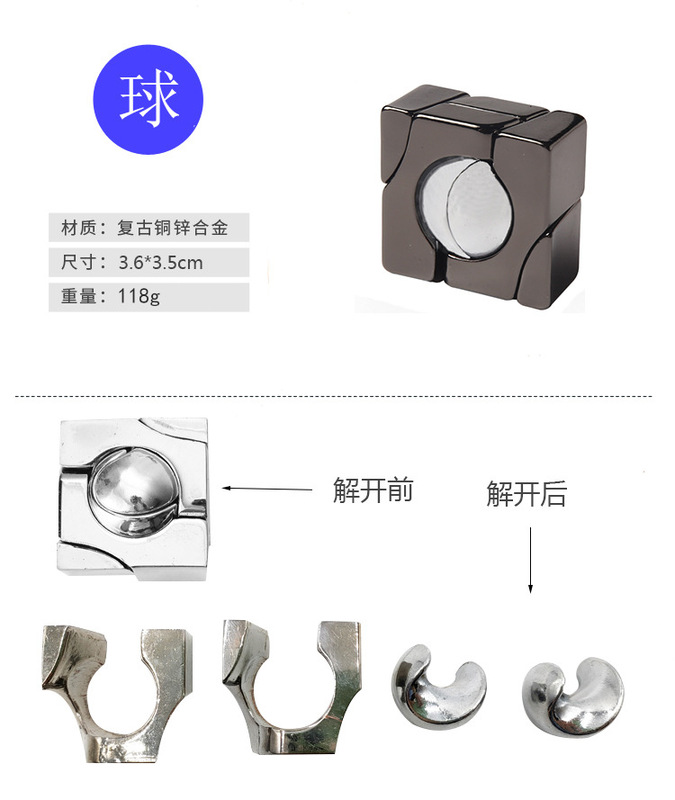 球

材质：复古铜锌合金

尺寸：3.6*3.5cm

重量：118g

解开前

解开后