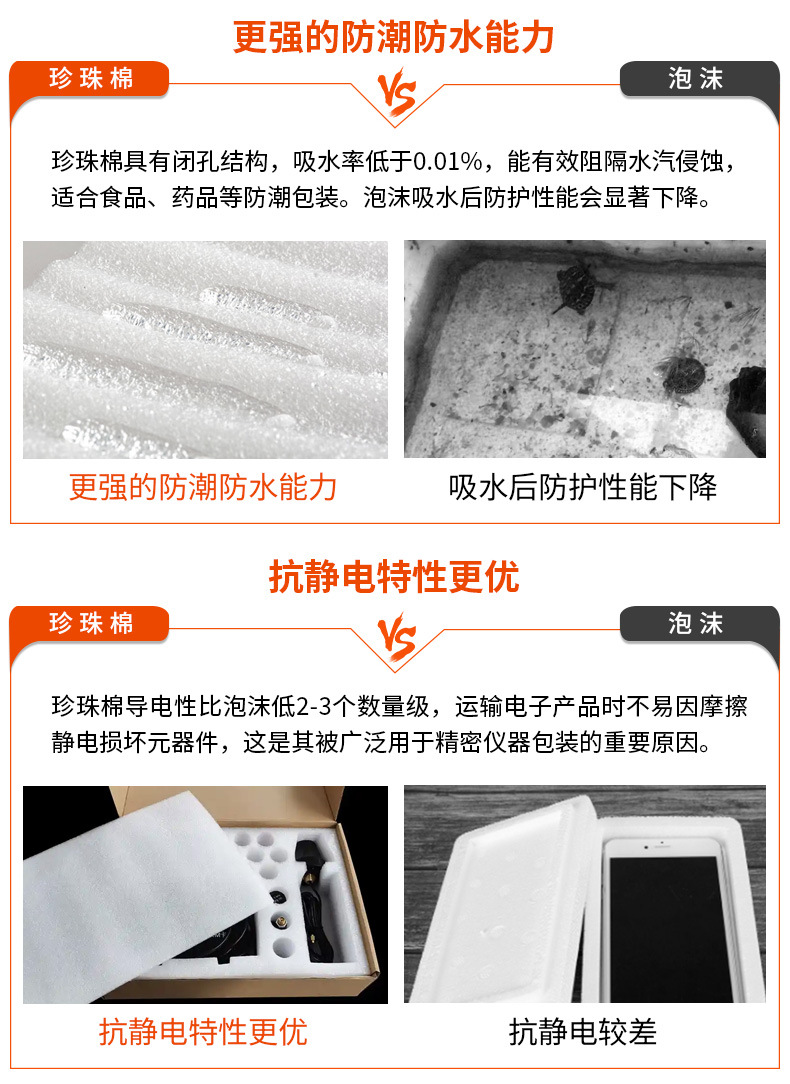 更强的防潮防水能力

珍珠棉

VS

泡沫

珍珠棉具有闭孔结构，吸水率低于0.01%，能有效阻隔水汽侵蚀，适合食品、药品等防潮包装。泡沫吸水后防护性能会显著下降。

更强的防潮防水能力

吸水后防护性能下降

抗静电特性更优

珍珠棉

VS

泡沫

珍珠棉导电性比泡沫低2-3个数量级，运输电子产品时不易因摩擦静电损坏元器件，这是其被广泛用于精密仪器包装的重要原因。

抗静电特性更优

抗静电较差