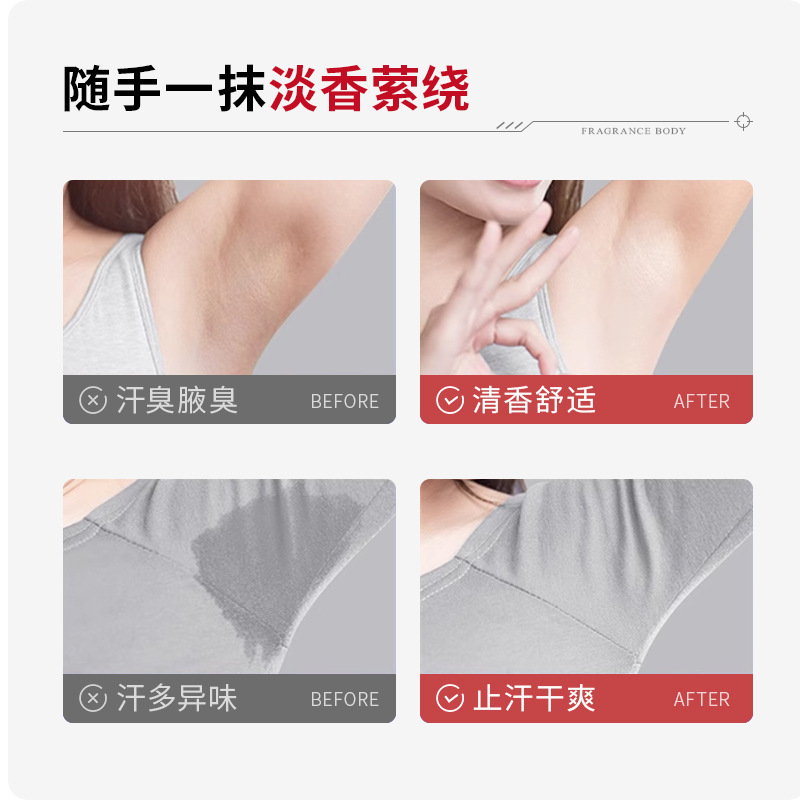 随手一抹淡香萦绕

FRAGRANCE BODY

汗臭腋臭 BEFORE

清香舒适 AFTER

汗多异味 BEFORE

止汗干爽 AFTER