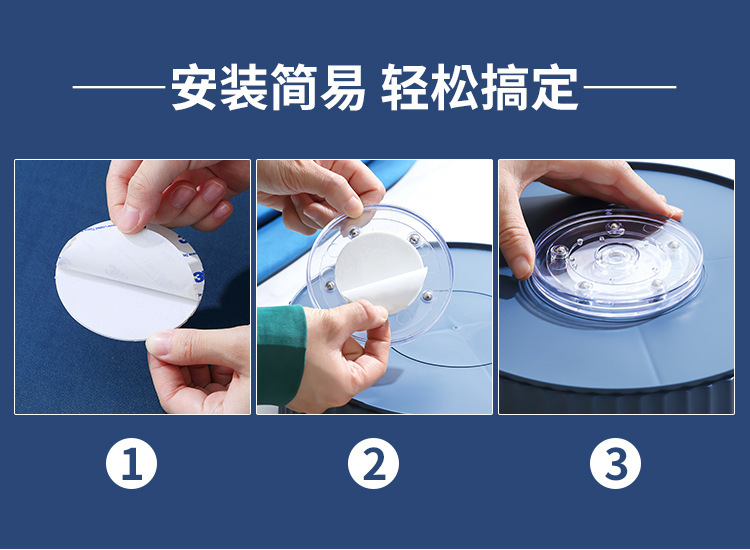 安装简易 轻松搞定

①

②

③