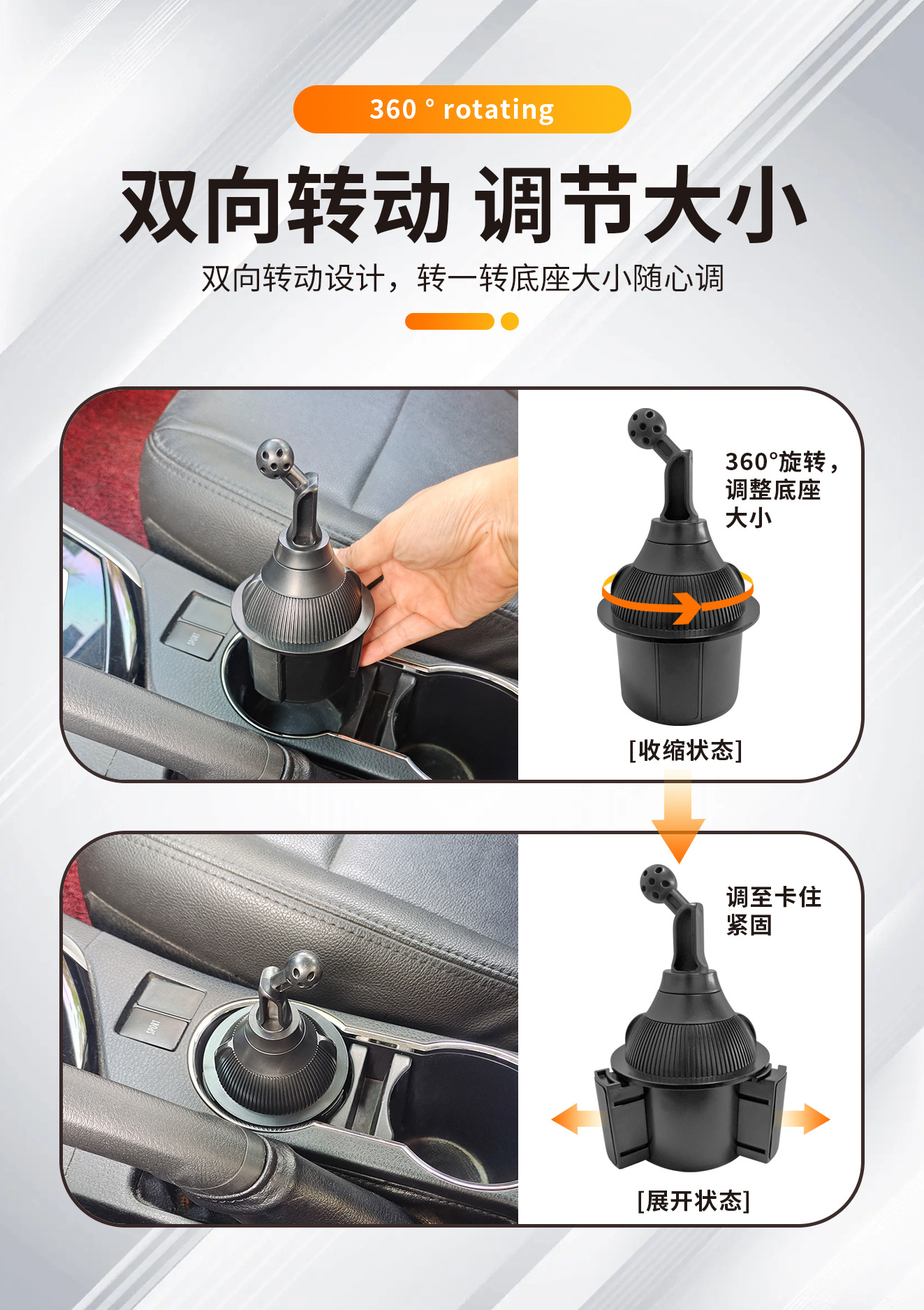 360 ° rotating

双向转动 调节大小

双向转动设计，转一转底座大小随心调

SPORT

360°旋转，调整底座大小

[收缩状态]

SPORT

调至卡住紧固

[展开状态]