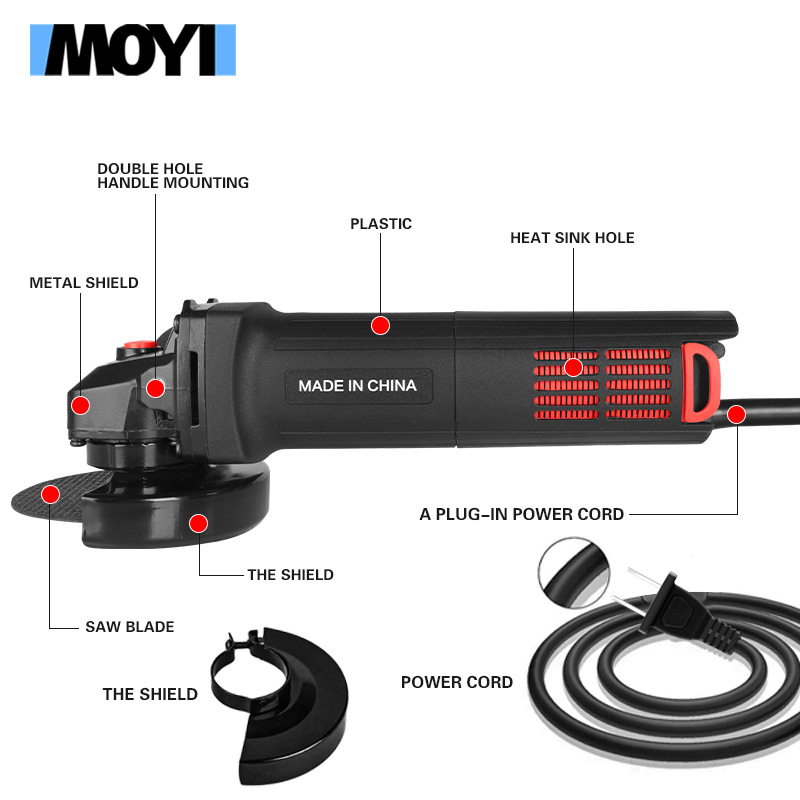 MOYI

DOUBLE HOLE
HANDLE MOUNTING

PLASTIC

HEAT SINK HOLE

METAL SHIELD

MADE IN CHINA

A PLUG-IN POWER CORD

THE SHIELD

SAW BLADE

THE SHIELD

POWER CORD