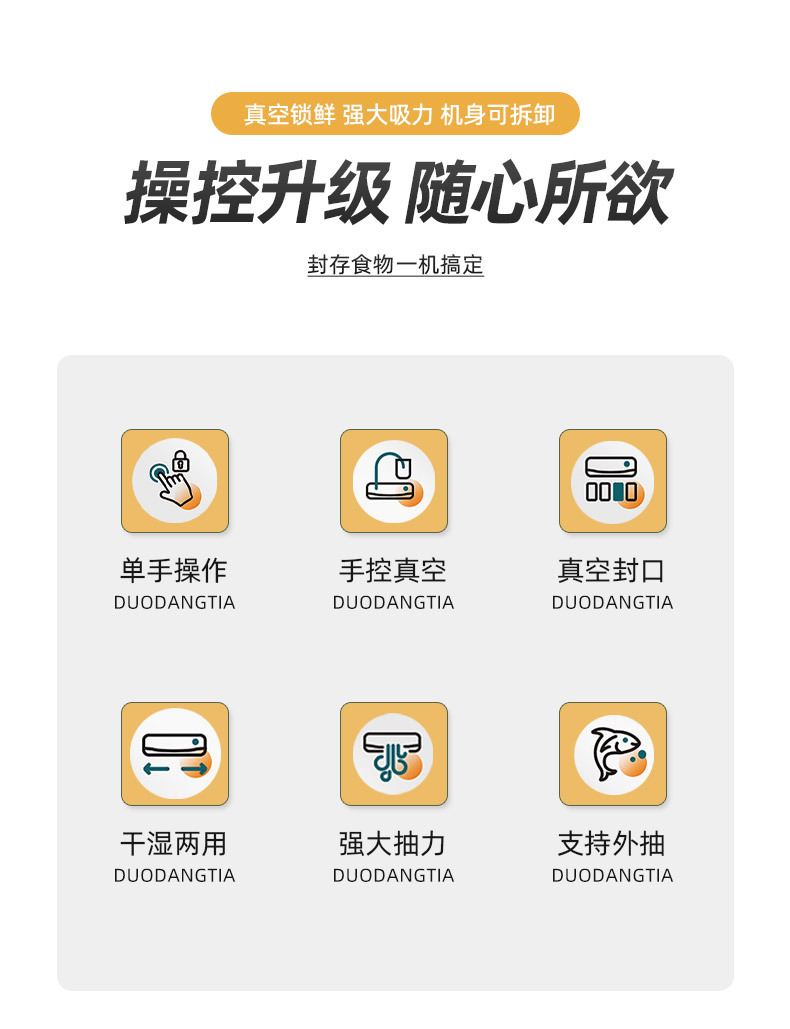 真空锁鲜 强大吸力 机身可拆卸

操控升级 随心所欲

封存食物一机搞定

单手操作
DUODANGTIA

手控真空
DUODANGTIA

真空封口
DUODANGTIA

干湿两用
DUODANGTIA

强大抽力
DUODANGTIA

支持外抽
DUODANGTIA