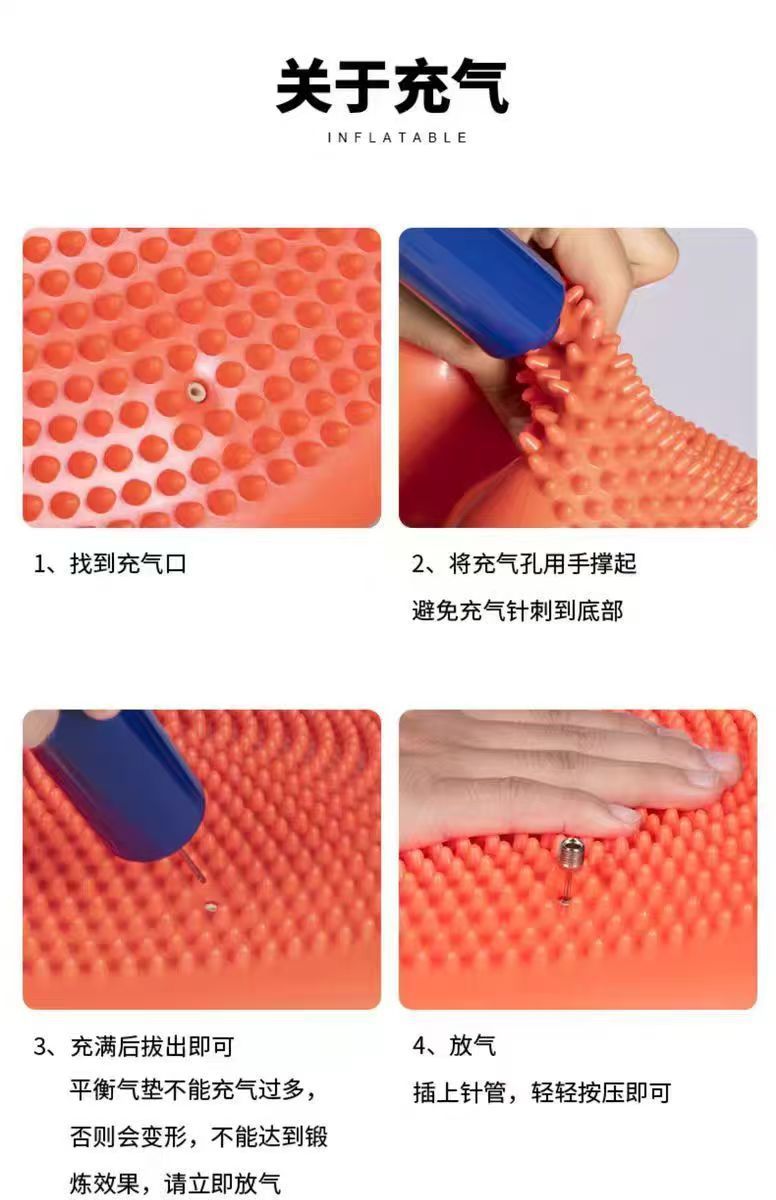 关于充气

INFLATABLE

1、找到充气口

2、将充气孔用手撑起
避免充气针刺到底部

3、充满后拔出即可
平衡气垫不能充气过多，否则会变形，不能达到锻炼效果，请立即放气

4、放气
插上针管，轻轻按压即可