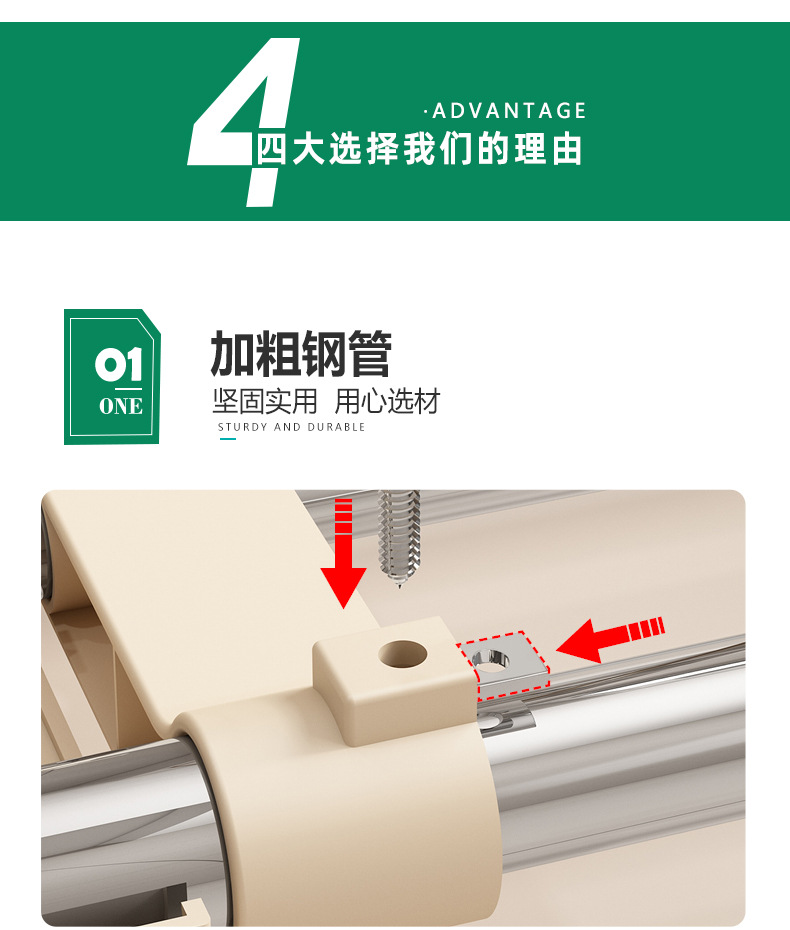 4
·ADVANTAGE
四大选择我们的理由

01
ONE

加粗钢管
坚固实用 用心选材
STURDY AND DURABLE