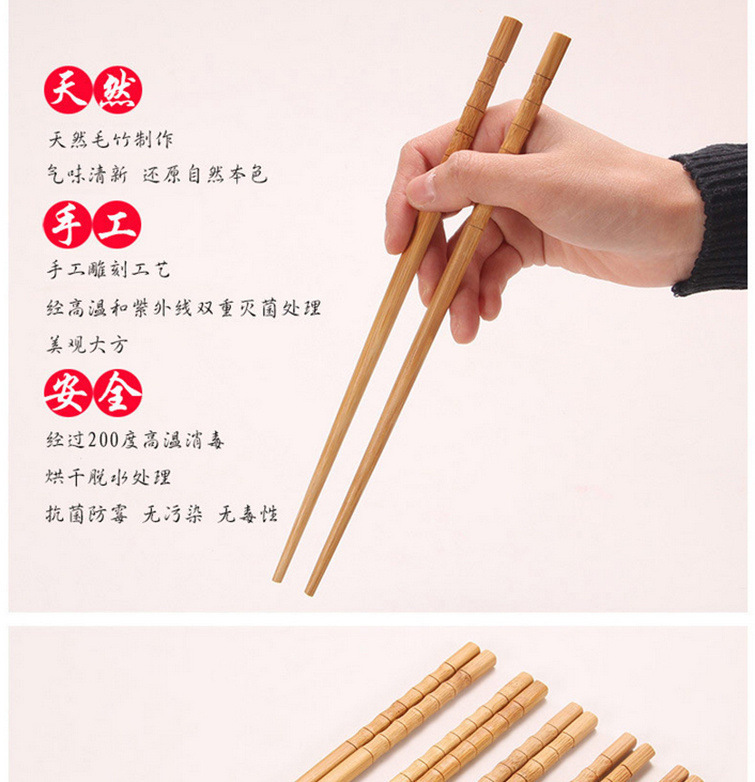 天然

天然毛竹制作

气味清新 还原自然本色

手工

手工雕刻工艺

经高温和紫外线双重灭菌处理

美观大方

安全

经过200度高温消毒

烘干脱水处理

抗菌防霉 无污染 无毒性