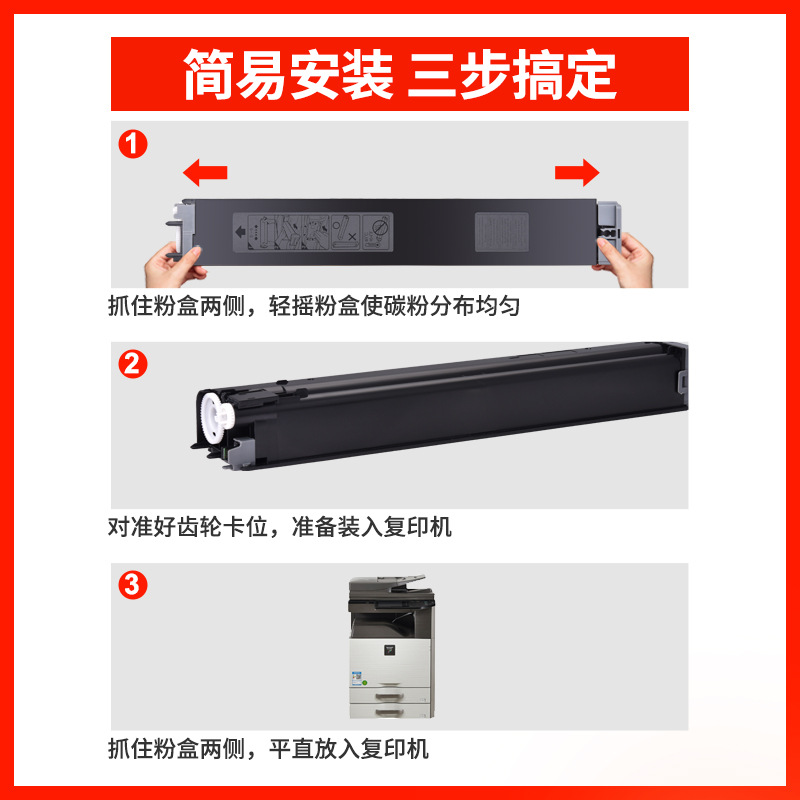 简易安装 三步搞定

1

抓住粉盒两侧，轻摇粉盒使碳粉分布均匀

2

对准好齿轮卡位，准备装入复印机

3

抓住粉盒两侧，平直放入复印机