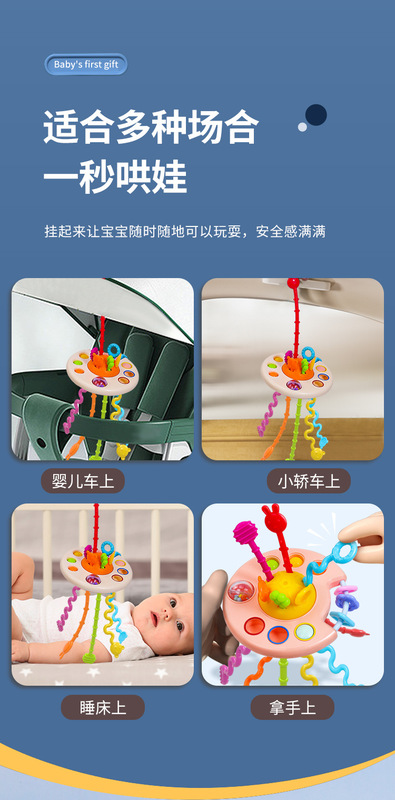 Baby's first gift

适合多种场合
一秒哄娃

挂起来让宝宝随时随地可以玩耍，安全感满满

婴儿车上

小轿车上

睡床上

拿手上