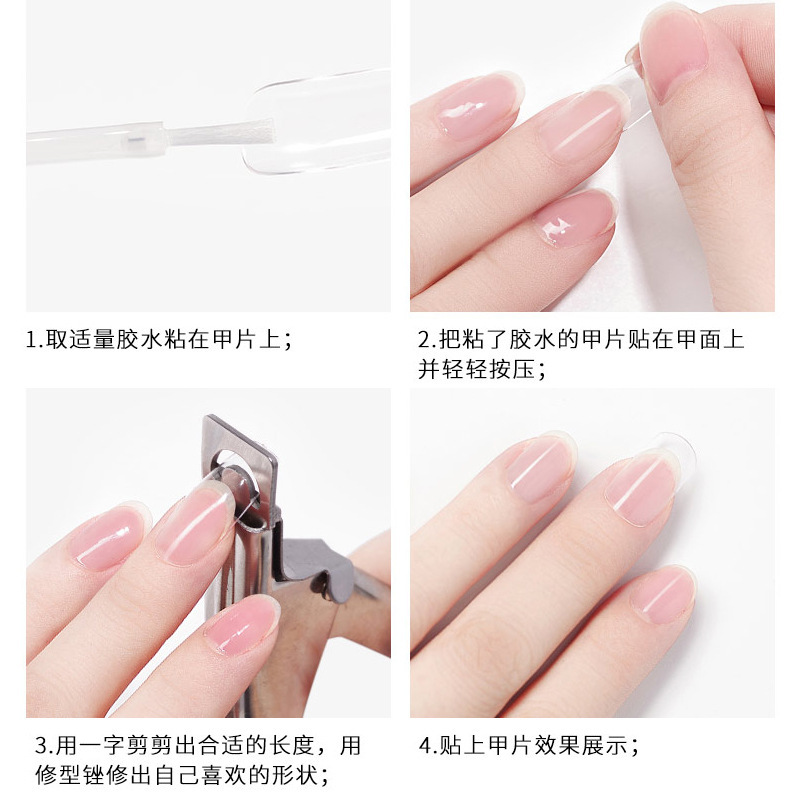 1.取适量胶水粘在甲片上；

2.把粘了胶水的甲片贴在甲面上并轻轻按压；

3.用一字剪剪出合适的长度，用修型锉修出自己喜欢的形状；

4.贴上甲片效果展示；