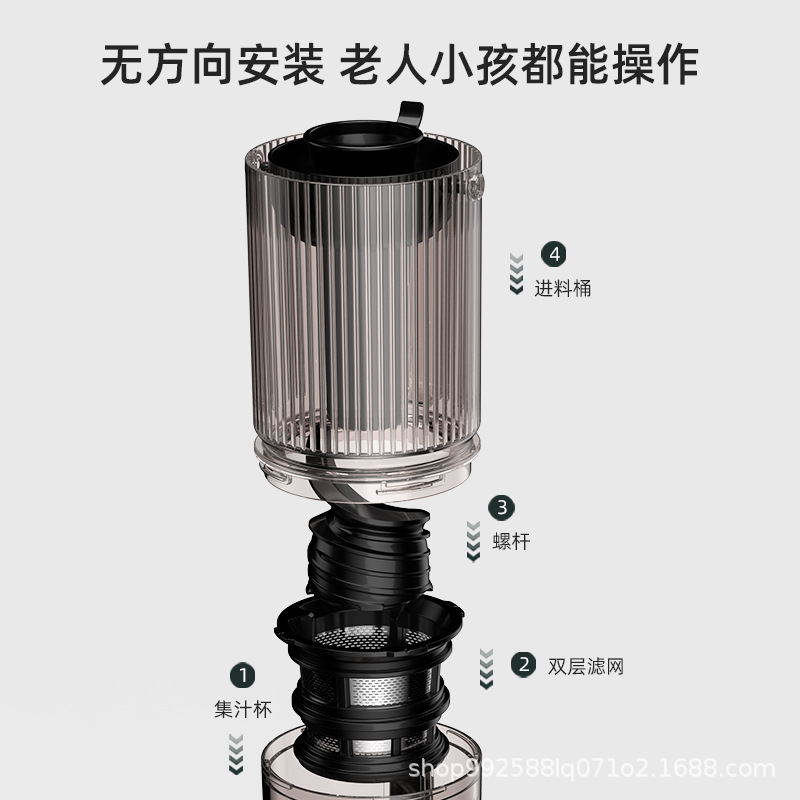 无方向安装 老人小孩都能操作

4
进料桶

3
螺杆

2 双层滤网

1
集汁杯

shop992588lq071o2.1688.com