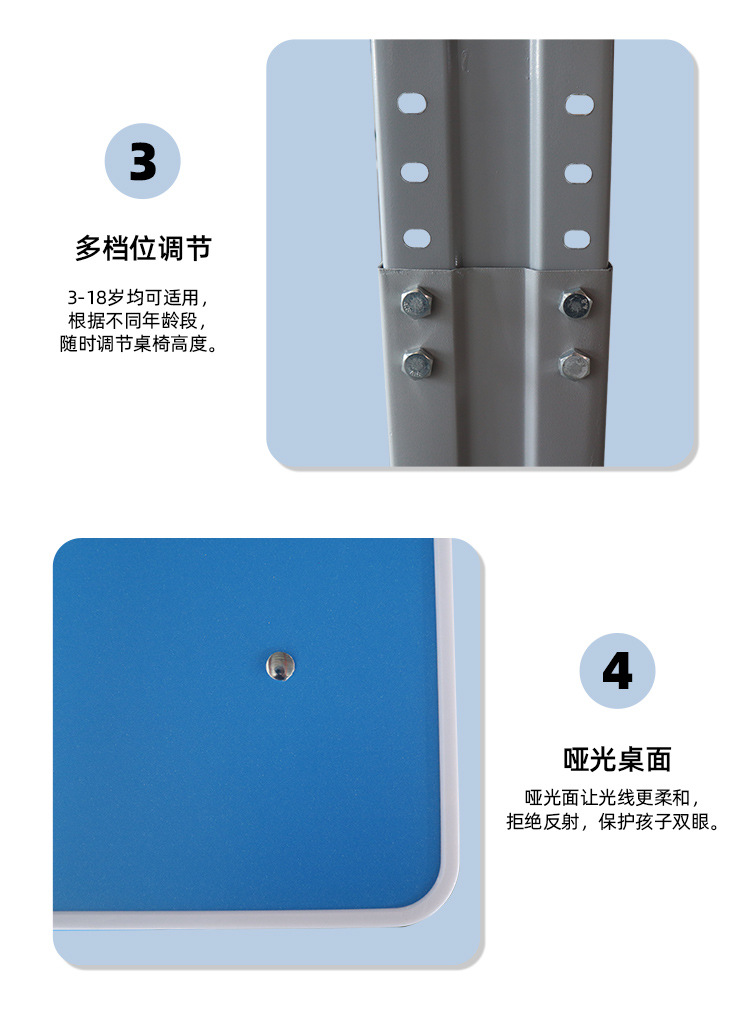 3

多档位调节

3-18岁均可适用，
根据不同年龄段，
随时调节桌椅高度。

4

哑光桌面

哑光面让光线更柔和，
拒绝反射，保护孩子双眼。