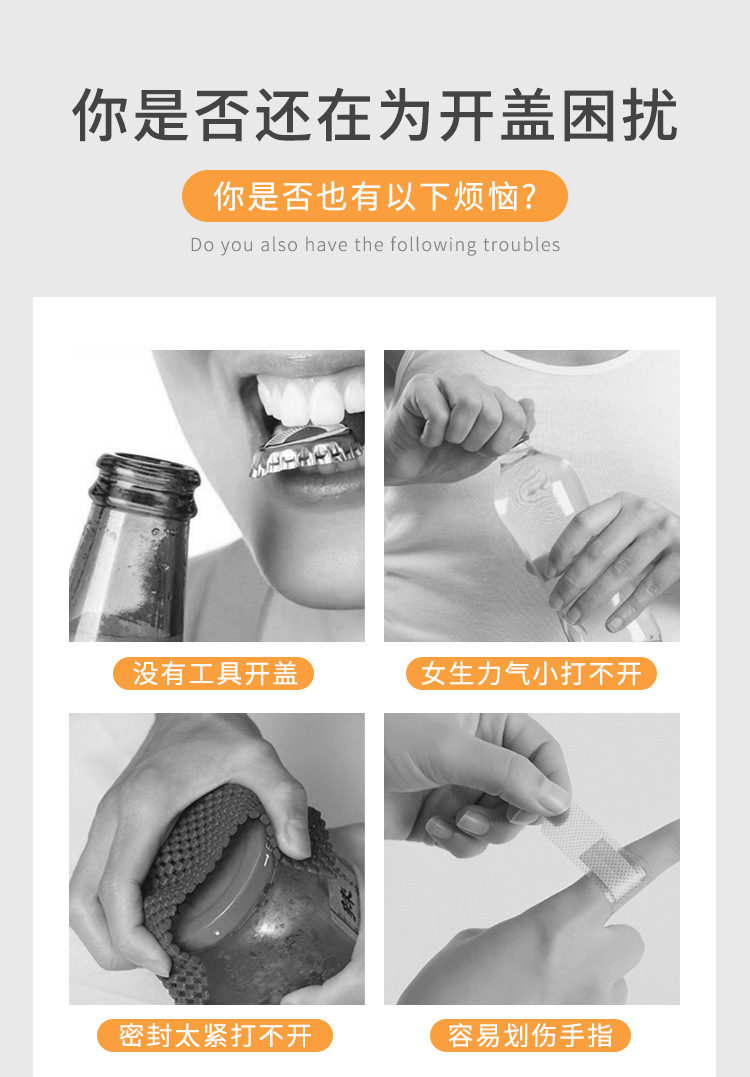 你是否还在为开盖困扰

你是否也有以下烦恼?

Do you also have the following troubles

没有工具开盖

女生力气小打不开

密封太紧打不开

容易划伤手指