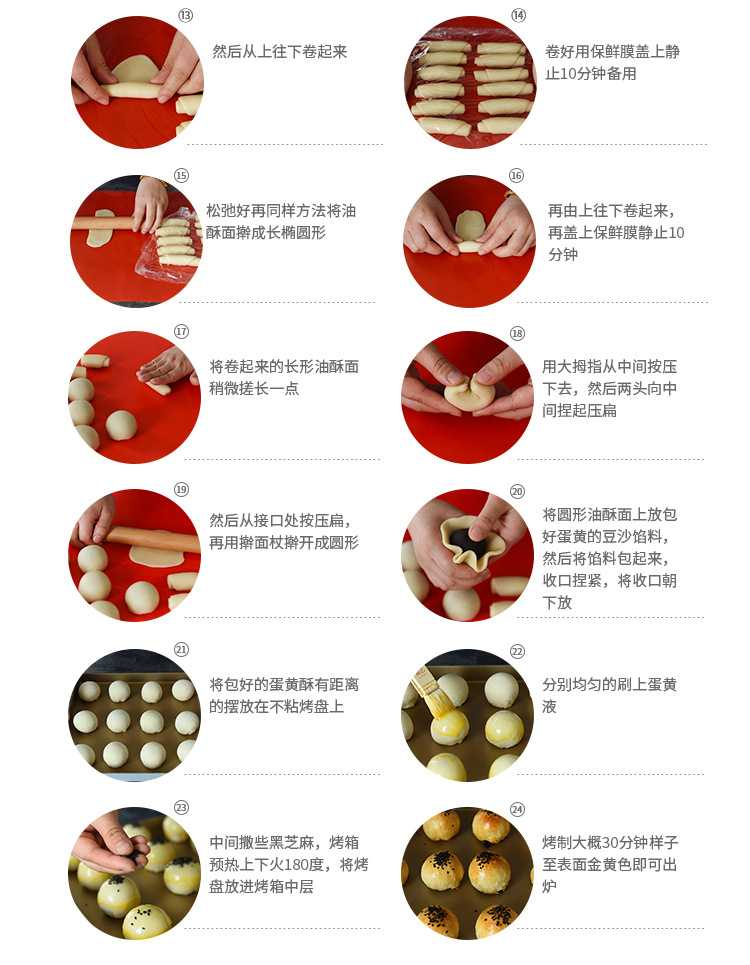 ⑬
然后从上往下卷起来

⑭
卷好用保鲜膜盖上静止10分钟备用

⑮
松弛好再同样方法将油酥面擀成长椭圆形

⑯
再由上往下卷起来，再盖上保鲜膜静止10分钟

⑰
将卷起来的长形油酥面稍微搓长一点

⑱
用大拇指从中间按压下去，然后两头向中间捏起压扁

⑲
然后从接口处按压扁，再用擀面杖擀开成圆形

⑳
将圆形油酥面上放包好蛋黄的豆沙馅料，然后将馅料包起来，收口捏紧，将收口朝下放

㉑
将包好的蛋黄酥有距离的摆放在不粘烤盘上

㉒
分别均匀的刷上蛋黄液

㉓
中间撒些黑芝麻，烤箱预热上下火180度，将烤盘放进烤箱中层

㉔
烤制大概30分钟样子至表面金黄色即可出炉