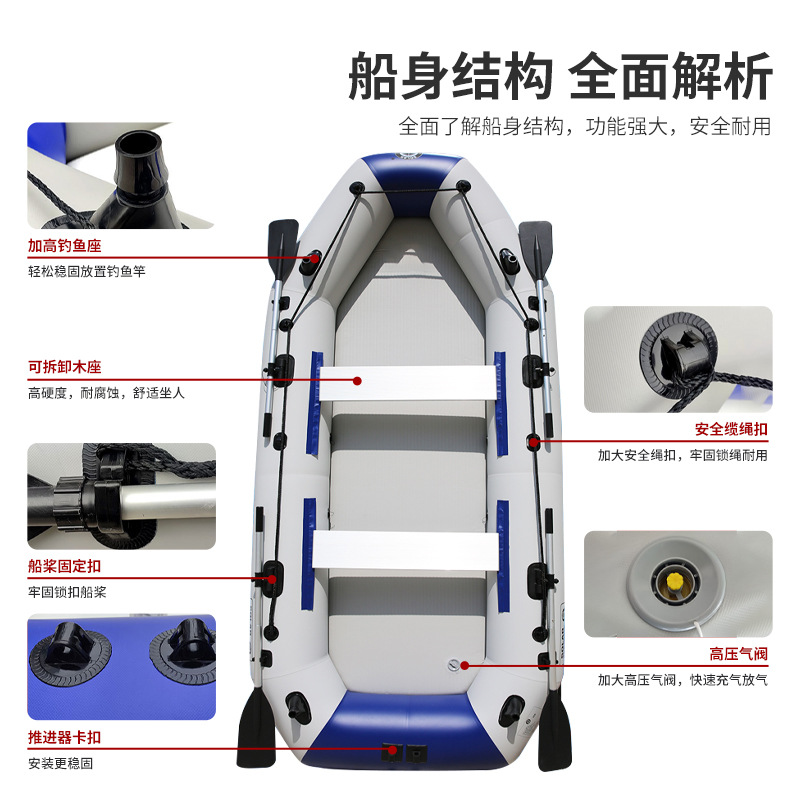 船身结构 全面解析
全面了解船身结构，功能强大，安全耐用

加高钓鱼座
轻松稳固放置钓鱼竿

可拆卸木座
高硬度，耐腐蚀，舒适坐人

船桨固定扣
牢固锁扣船桨

推进器卡扣
安装更稳固

安全缆绳扣
加大安全绳扣，牢固锁绳耐用

高压气阀
加大高压气阀，快速充气放气