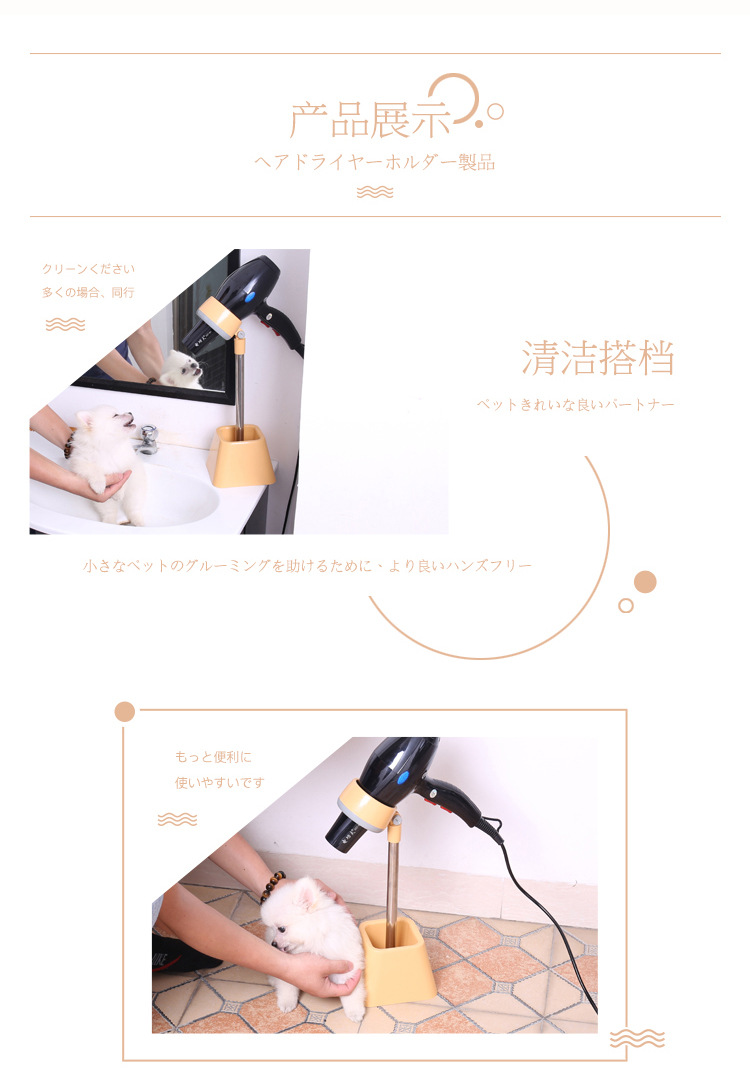 产品展示

ヘアドライヤーホルダー製品

クリーンください
多くの場合、同行

清洁搭档

ペットきれいな良いパートナー

小さなペットのグルーミングを助けるために、より良いハンズフリー

もっと便利に
使いやすいです