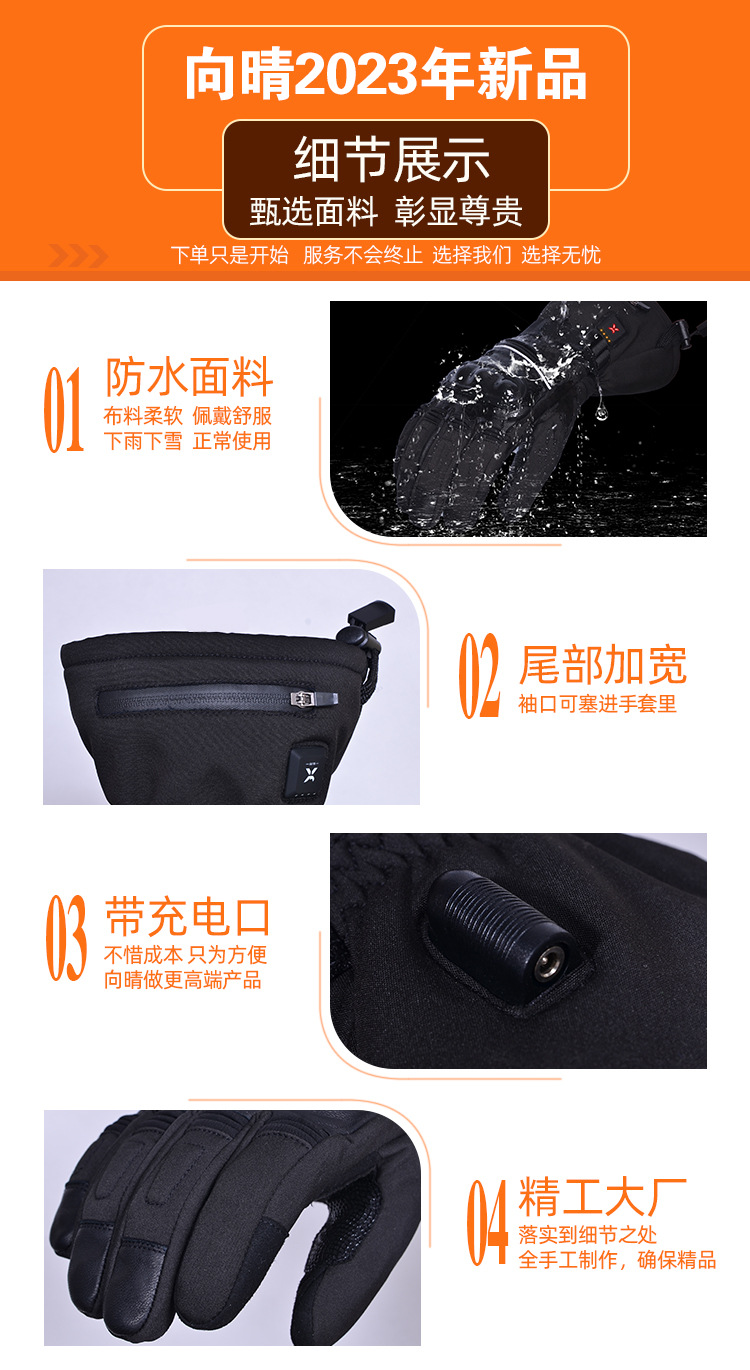 向晴2023年新品

细节展示

甄选面料 彰显尊贵

下单只是开始 服务不会终止 选择我们 选择无忧

01 防水面料

布料柔软 佩戴舒服
下雨下雪 正常使用

02 尾部加宽

袖口可塞进手套里

03 带充电口

不惜成本 只为方便
向晴做更高端产品

04 精工大厂

落实到细节之处
全手工制作，确保精品