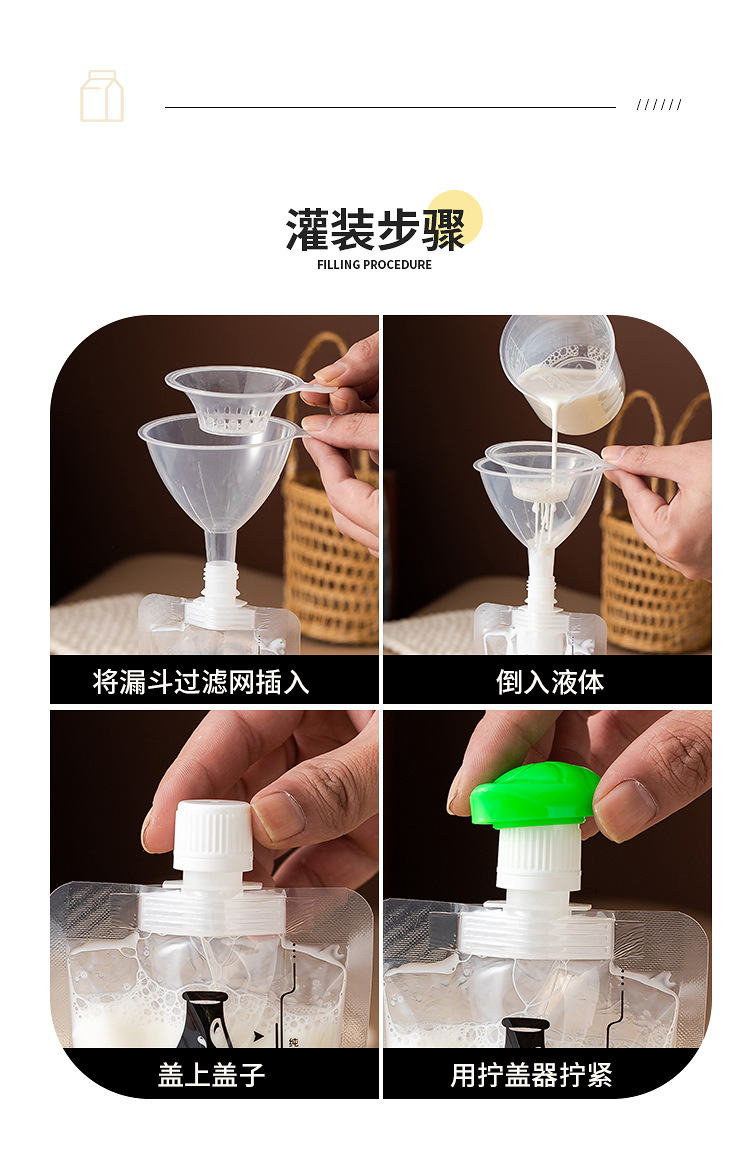 //////

灌装步骤
FILLING PROCEDURE

将漏斗过滤网插入

倒入液体

纯

盖上盖子

用拧盖器拧紧