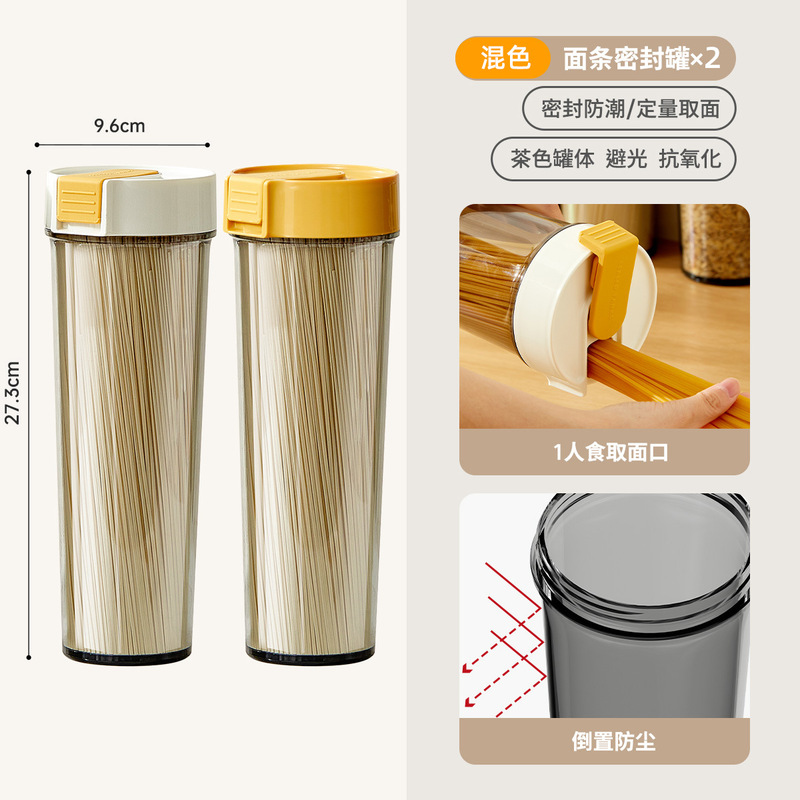 9.6cm

27.3cm

混色 面条密封罐×2

密封防潮/定量取面

茶色罐体 避光 抗氧化

1人食取面口

倒置防尘