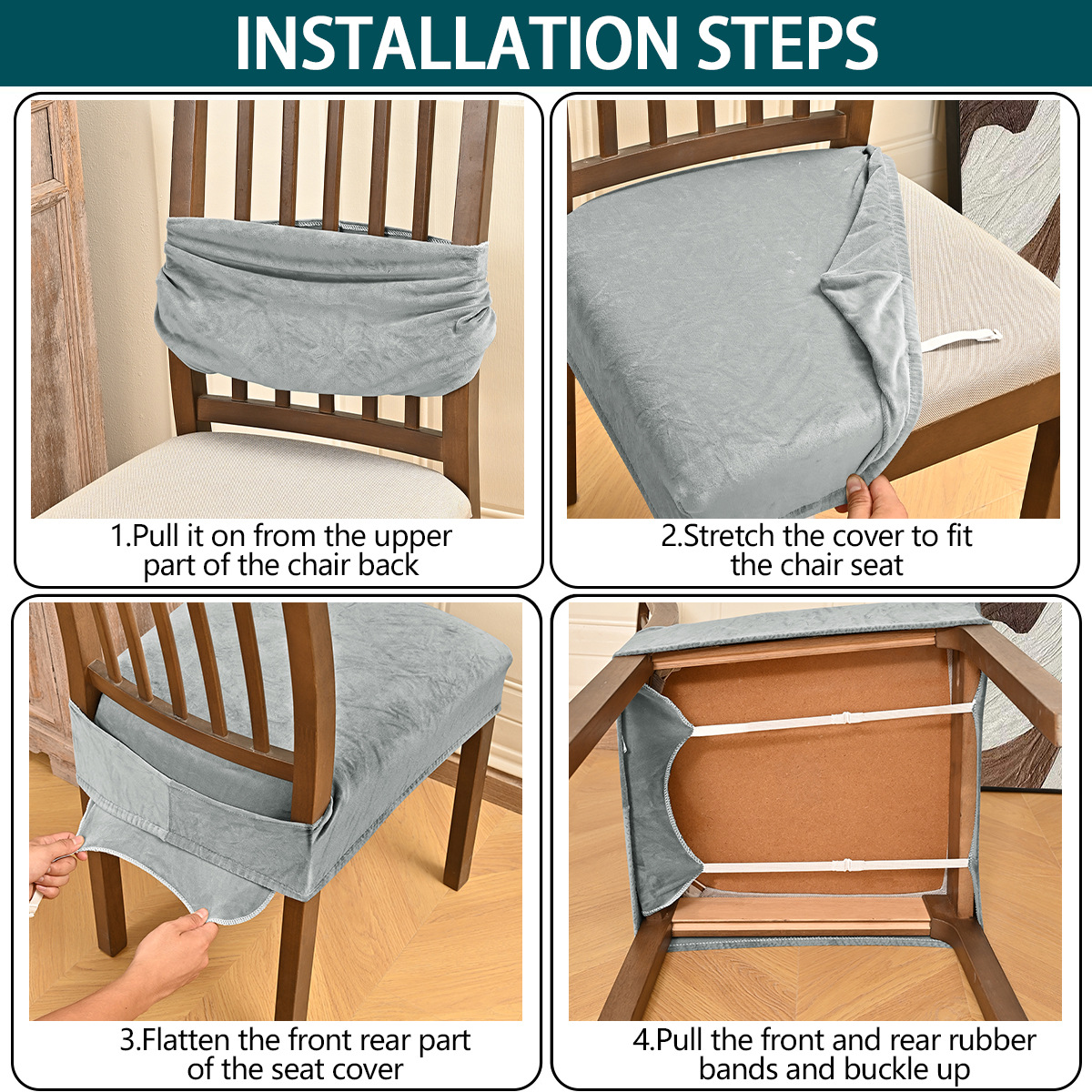 INSTALLATION STEPS

1.Pull it on from the upper part of the chair back

2.Stretch the cover to fit the chair seat

3.Flatten the front rear part of the seat cover

4.Pull the front and rear rubber bands and buckle up