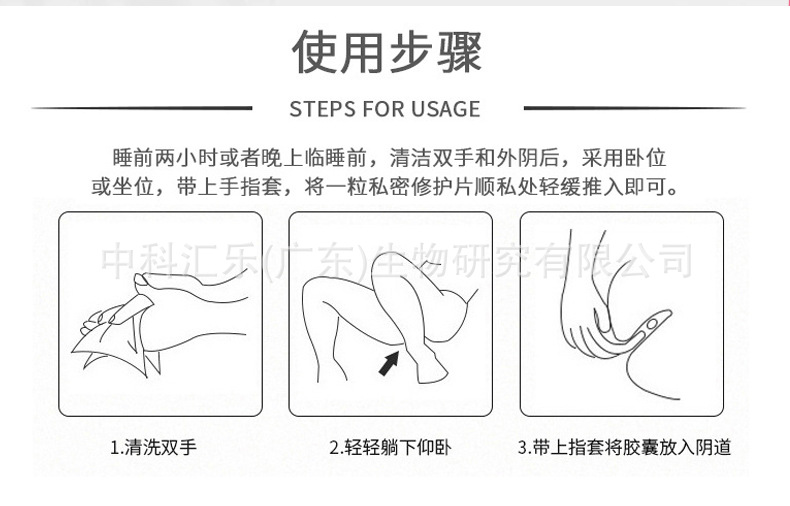 使用步骤

STEPS FOR USAGE

睡前两小时或者晚上临睡前，清洁双手和外阴后，采用卧位或坐位，带上手指套，将一粒私密修护片顺私处轻缓推入即可。

中科汇乐(广东)生物研究有限公司

1.清洗双手

2.轻轻躺下仰卧

3.带上指套将胶囊放入阴道