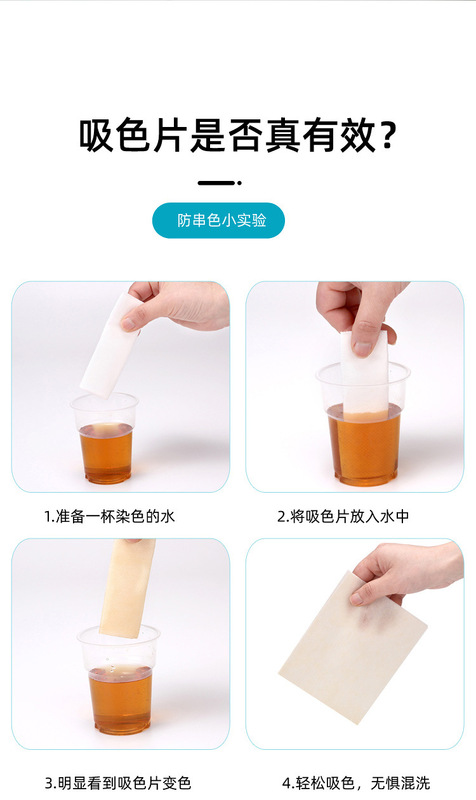 吸色片是否真有效？

防串色小实验

1.准备一杯染色的水

2.将吸色片放入水中

3.明显看到吸色片变色

4.轻松吸色，无惧混洗