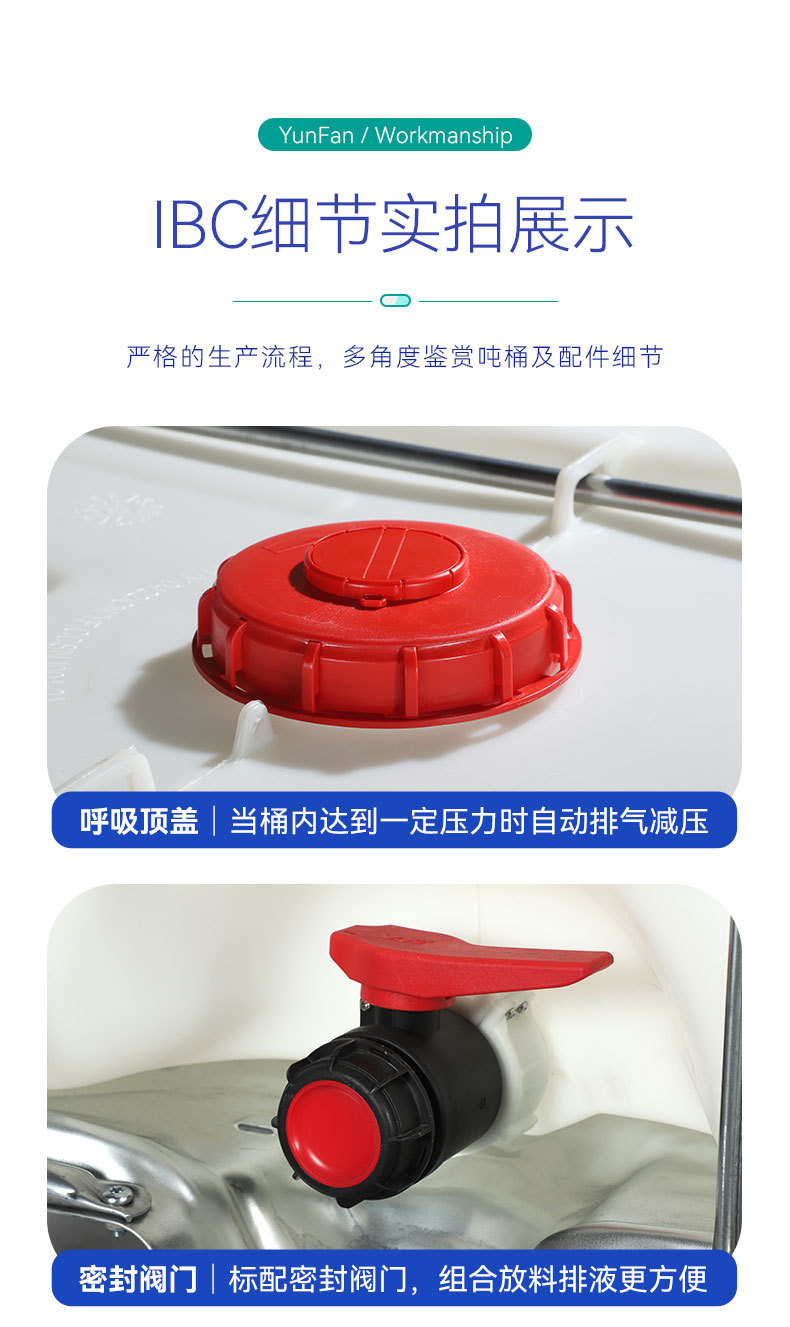 YunFan / Workmanship

IBC细节实拍展示

严格的生产流程，多角度鉴赏吨桶及配件细节

呼吸顶盖 | 当桶内达到一定压力时自动排气减压

密封阀门 | 标配密封阀门，组合放料排液更方便