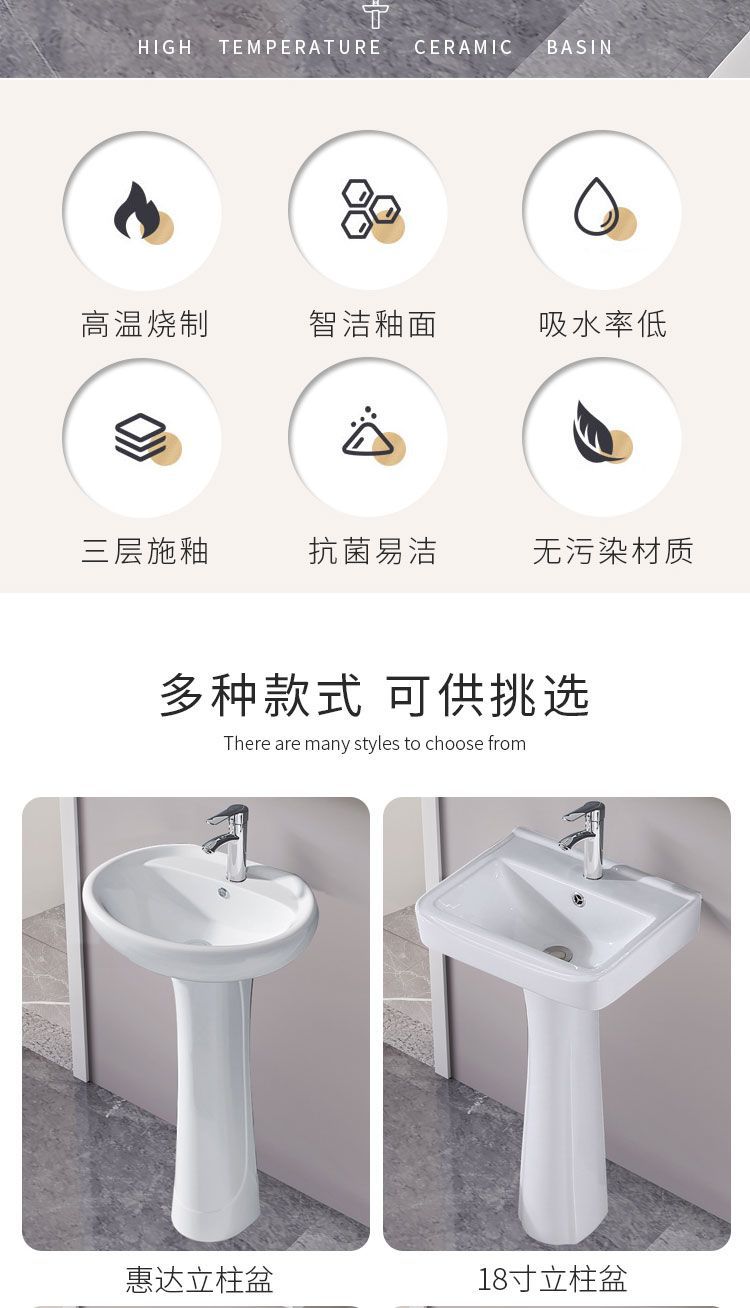 HIGH TEMPERATURE CERAMIC BASIN

高温烧制
智洁釉面
吸水率低
三层施釉
抗菌易洁
无污染材质

多种款式 可供挑选
There are many styles to choose from

惠达立柱盆
18寸立柱盆