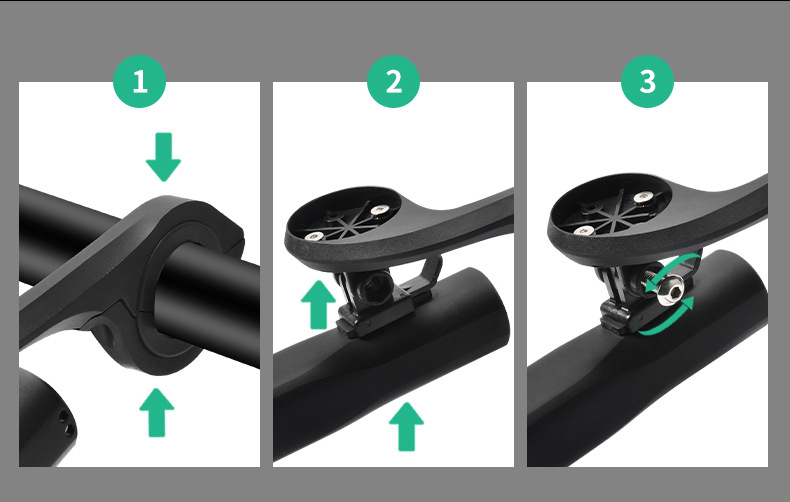 1

2

3