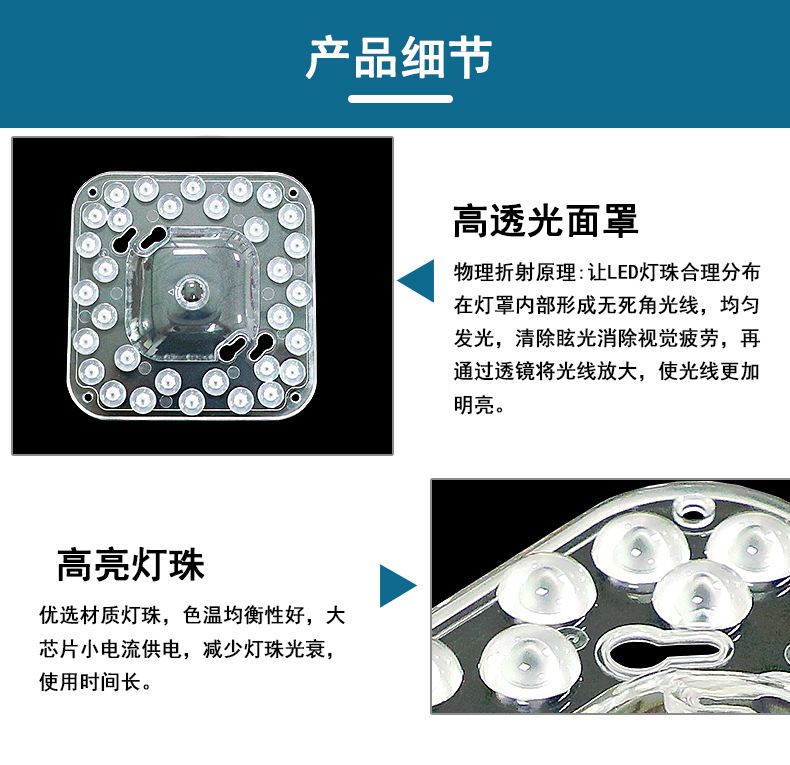 产品细节

高透光面罩

物理折射原理：让LED灯珠合理分布在灯罩内部形成无死角光线，均匀发光，清除眩光消除视觉疲劳，再通过透镜将光线放大，使光线更加明亮。

高亮灯珠

优选材质灯珠，色温均衡性好，大芯片小电流供电，减少灯珠光衰，使用时间长。