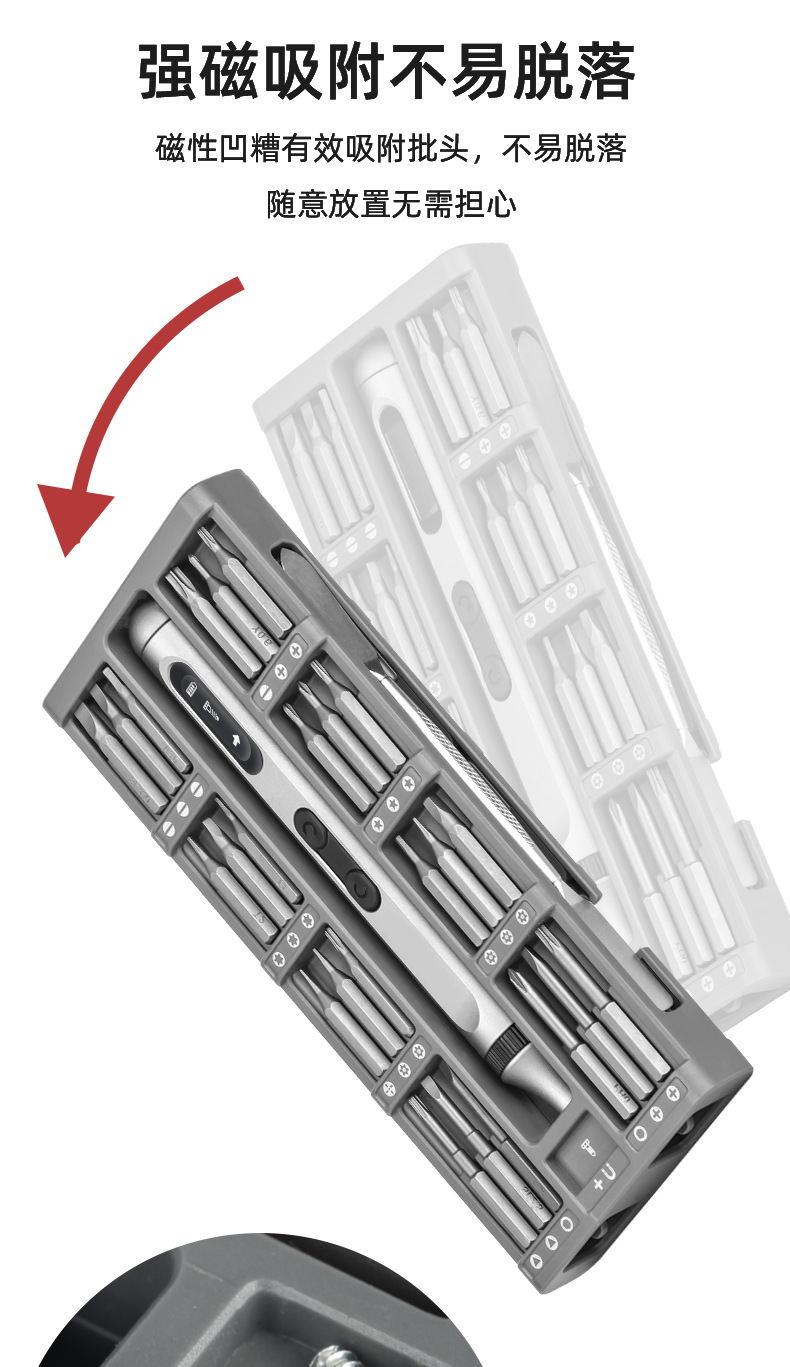 强磁吸附不易脱落

磁性凹槽有效吸附批头，不易脱落

随意放置无需担心