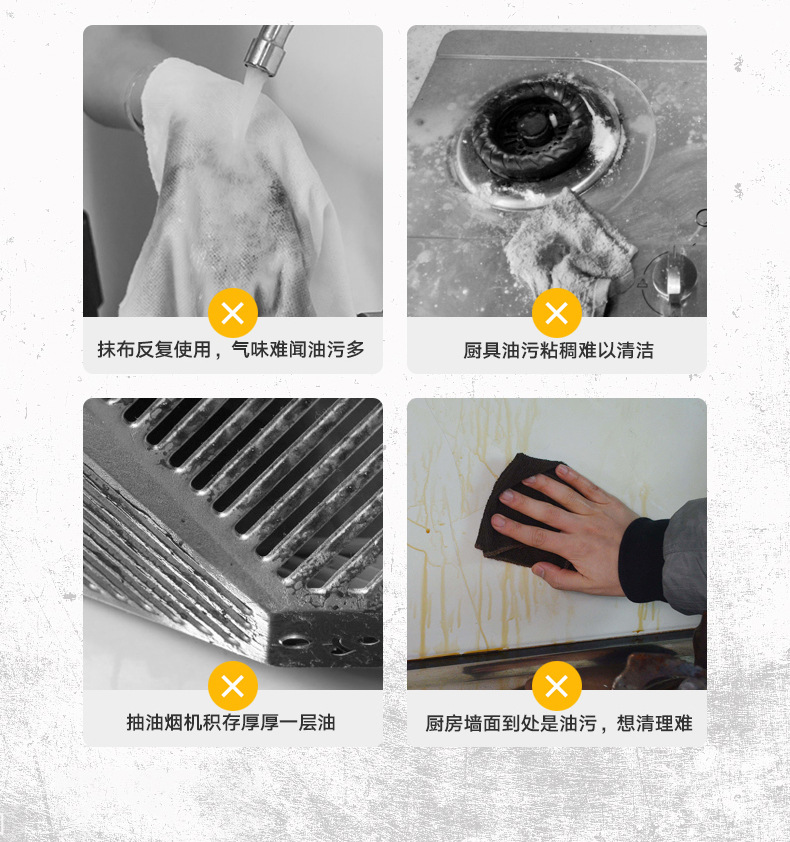 抹布反复使用，气味难闻油污多

厨具油污粘稠难以清洁

抽油烟机积存厚厚一层油

厨房墙面到处是油污，想清理难