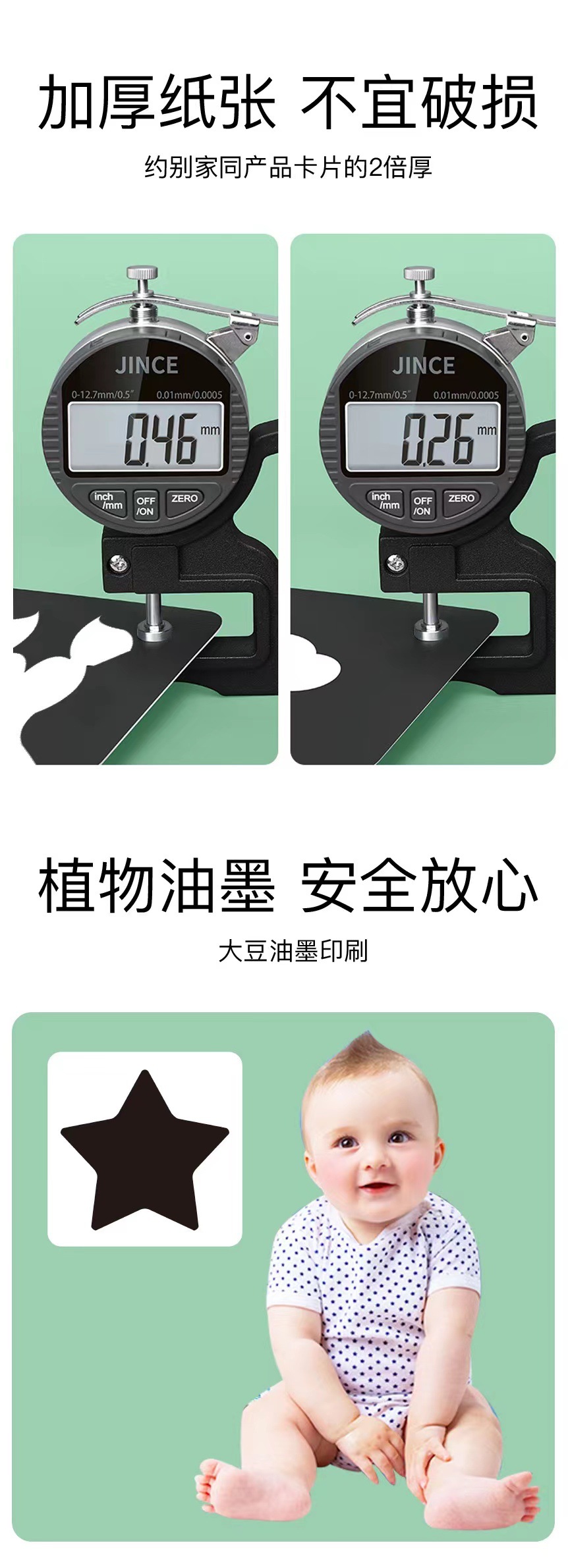 加厚纸张 不宜破损

约别家同产品卡片的2倍厚

JINCE

0-12.7mm/0.5" 0.01mm/0.0005

0.46 mm

inch /mm OFF /ON ZERO

JINCE

0-12.7mm/0.5" 0.01mm/0.0005

0.26 mm

inch /mm OFF /ON ZERO

植物油墨 安全放心

大豆油墨印刷