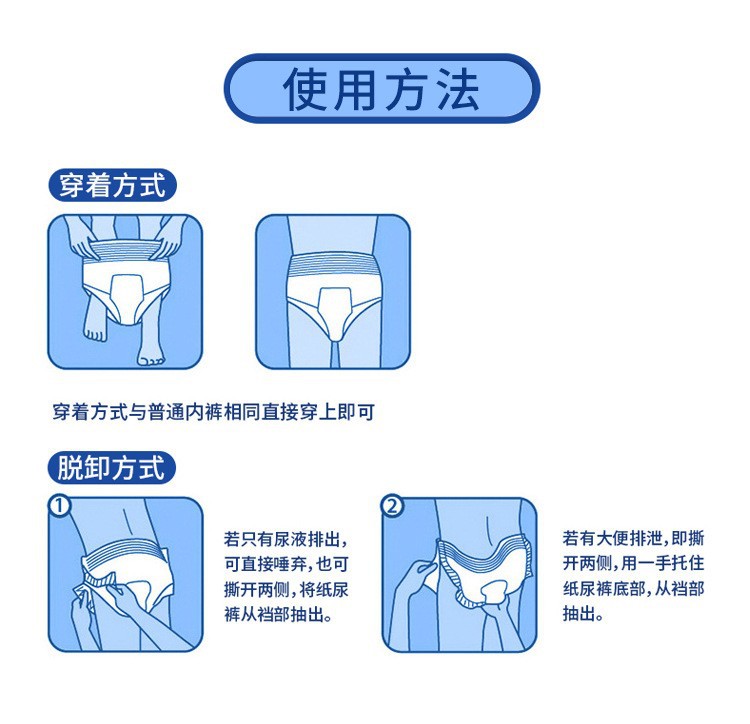 使用方法

穿着方式

穿着方式与普通内裤相同直接穿上即可

脱卸方式

①

若只有尿液排出，可直接唾弃，也可撕开两侧，将纸尿裤从裆部抽出。

②

若有大便排泄，即撕开两侧，用一手托住纸尿裤底部，从裆部抽出。