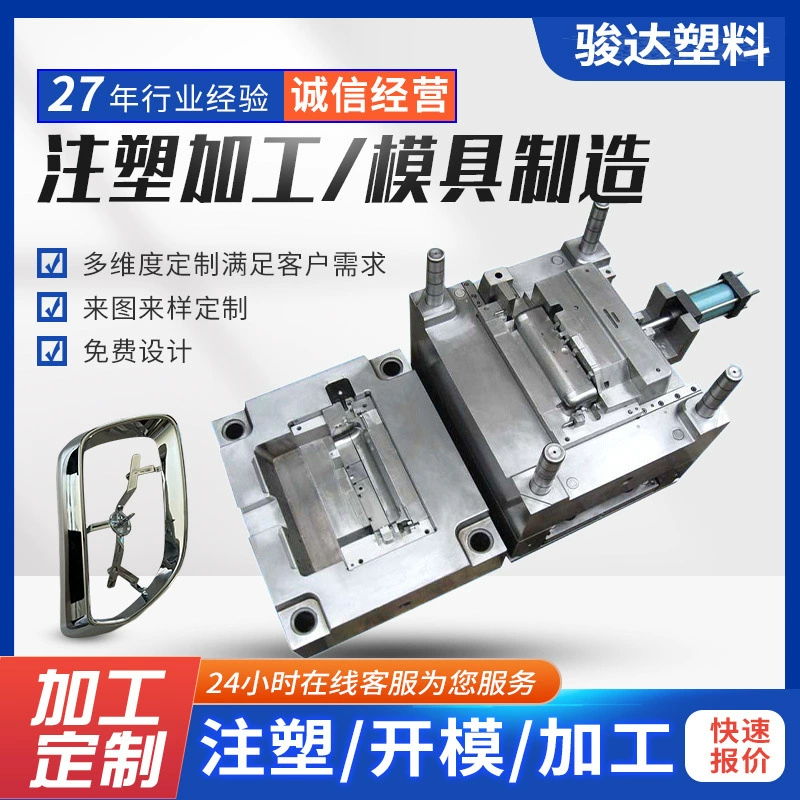 骏达塑料

27年行业经验 诚信经营

注塑加工/模具制造

多维度定制满足客户需求

来图来样定制

免费设计

加工定制

24小时在线客服为您服务

注塑/开模/加工

快速报价