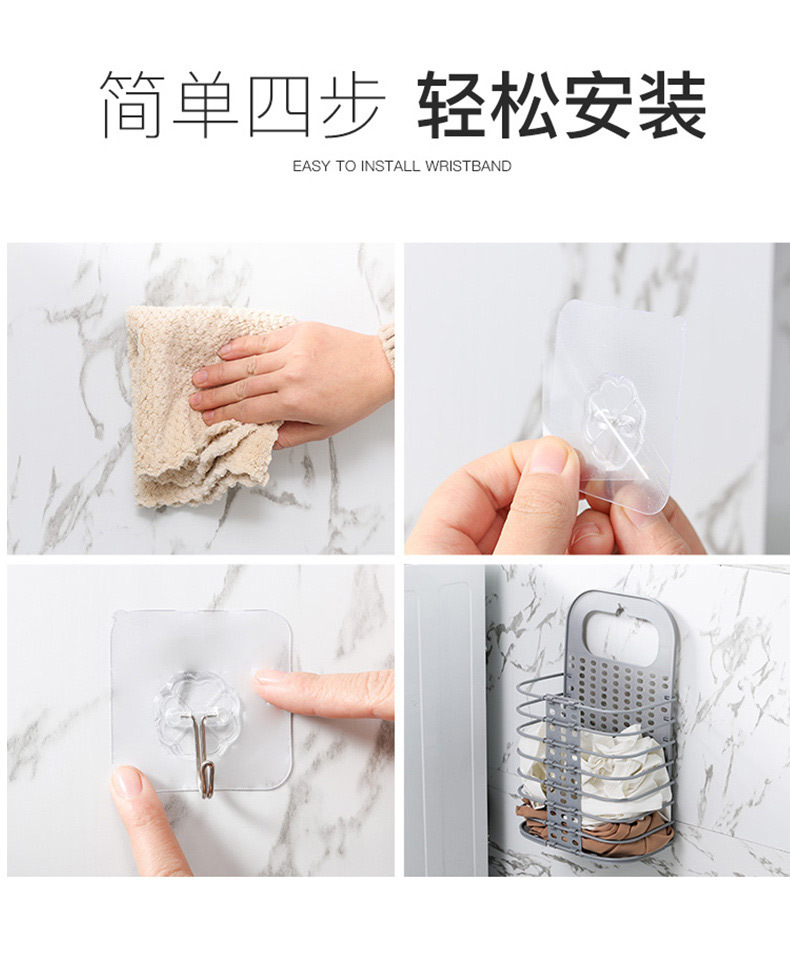 简单四步 轻松安装

EASY TO INSTALL WRISTBAND