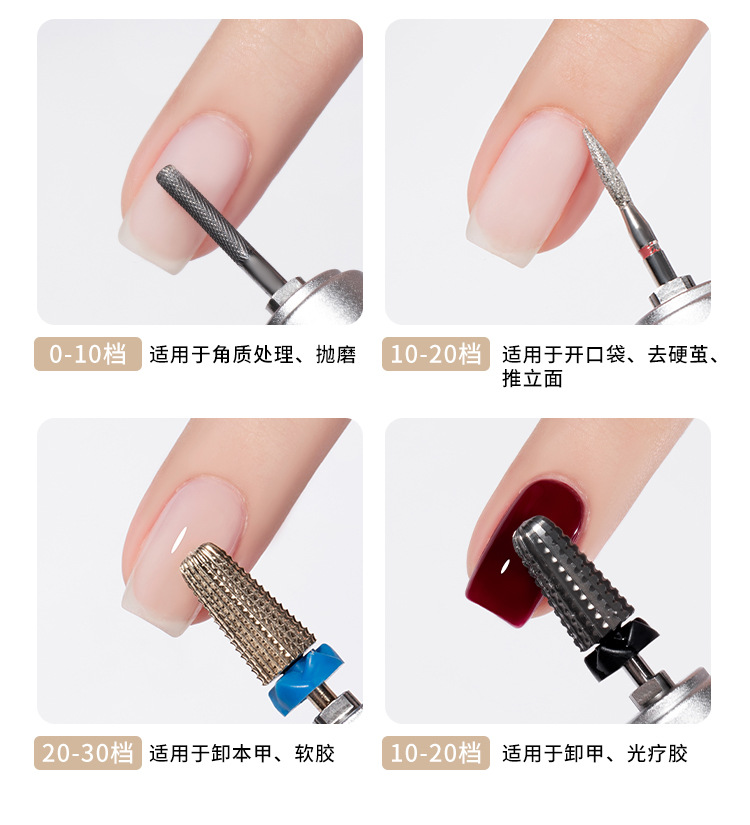 0-10档 适用于角质处理、抛磨

10-20档 适用于开口袋、去硬茧、推立面

20-30档 适用于卸本甲、软胶

10-20档 适用于卸甲、光疗胶