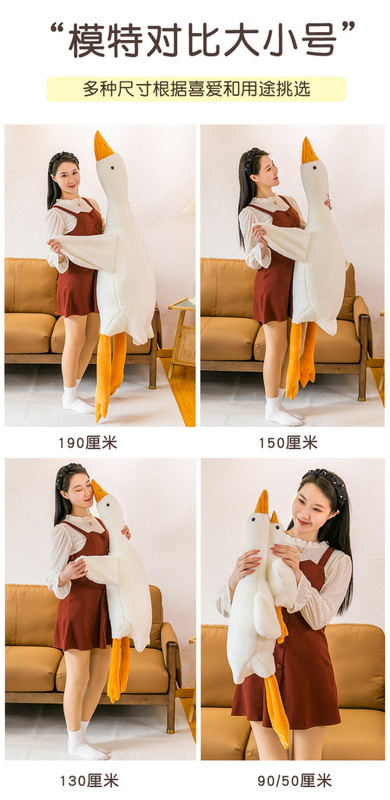 “模特对比大小号”

多种尺寸根据喜爱和用途挑选

190厘米

150厘米

130厘米

90/50厘米