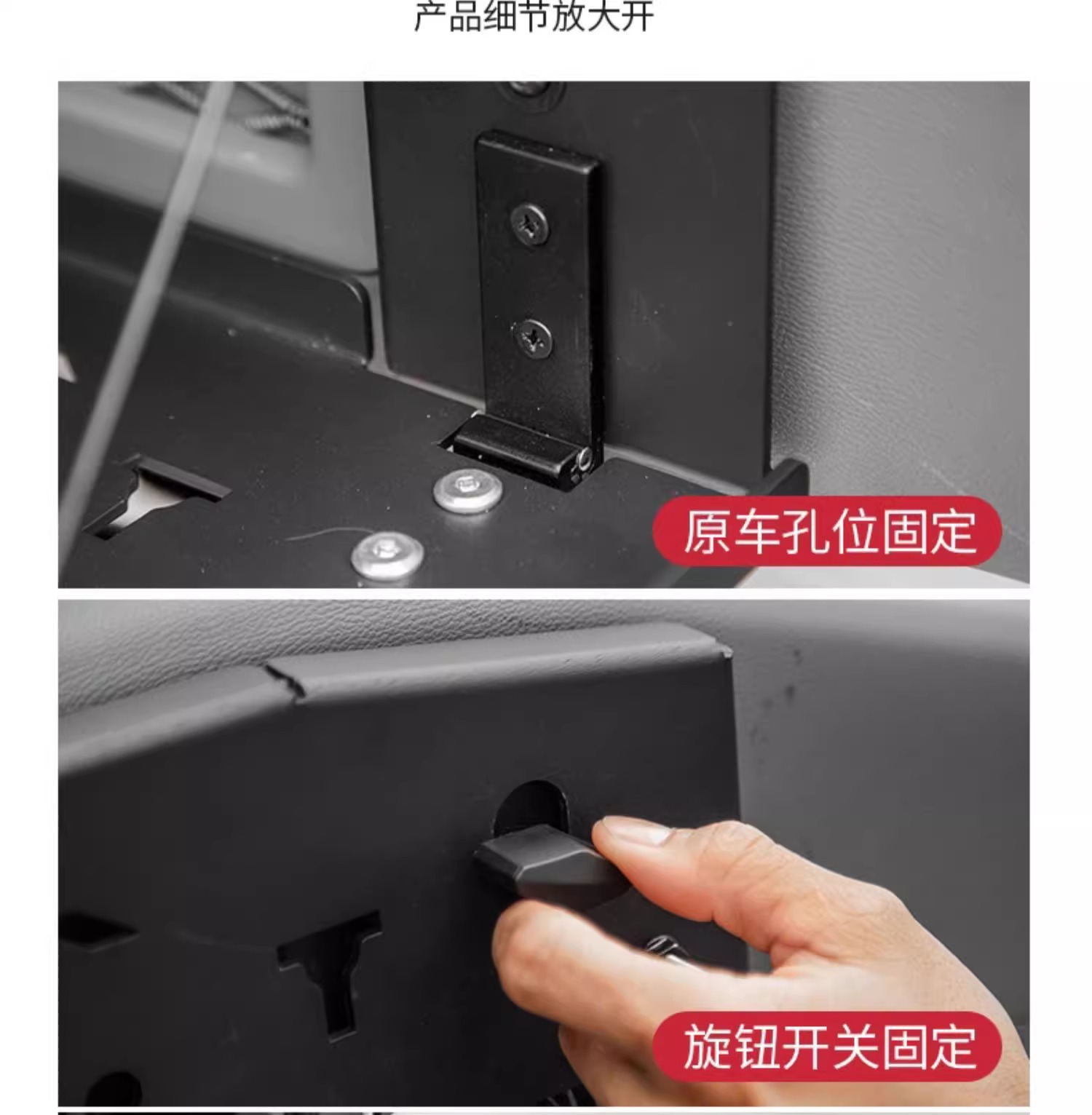 产品细节放大开

原车孔位固定

旋钮开关固定