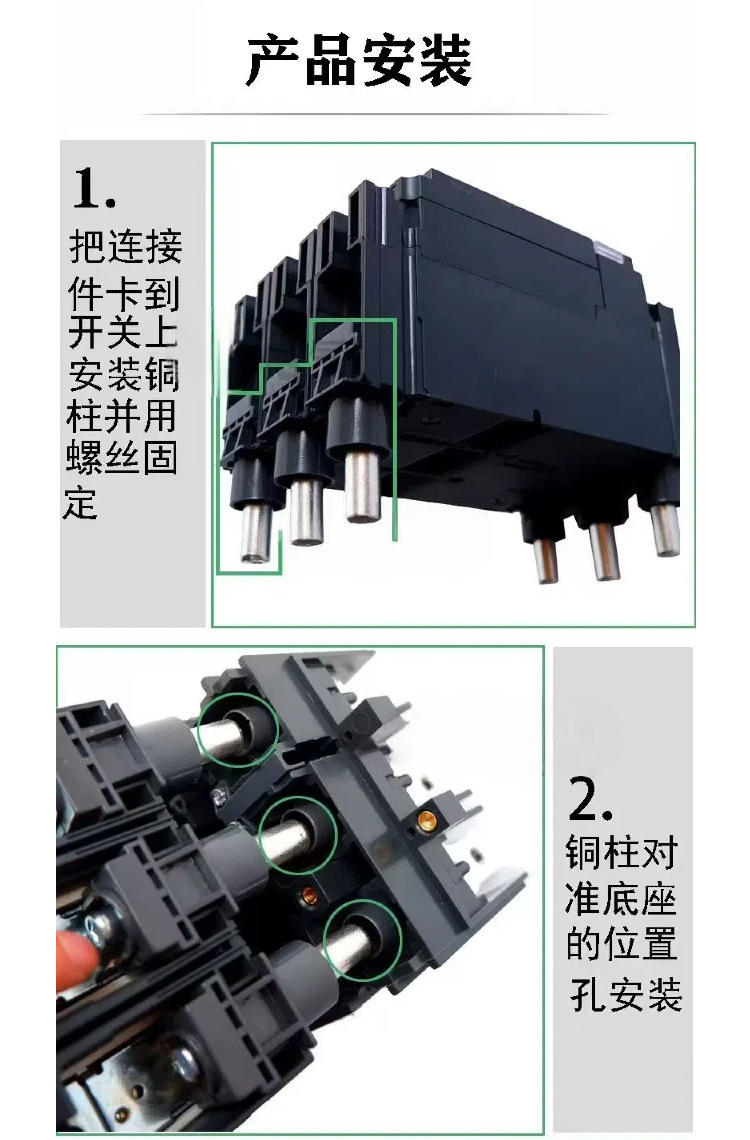 产品安装

1.
把连接件卡到开关上安装铜柱并用螺丝固定

2.
铜柱对准底座的位置孔安装