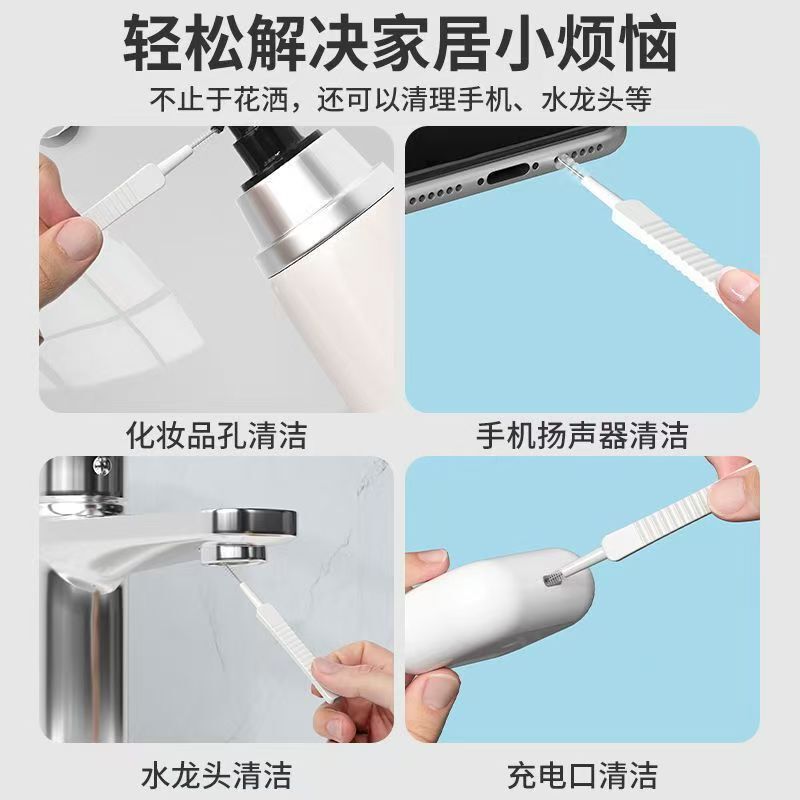 轻松解决家居小烦恼

不止于花洒，还可以清理手机、水龙头等

化妆品孔清洁

手机扬声器清洁

水龙头清洁

充电口清洁