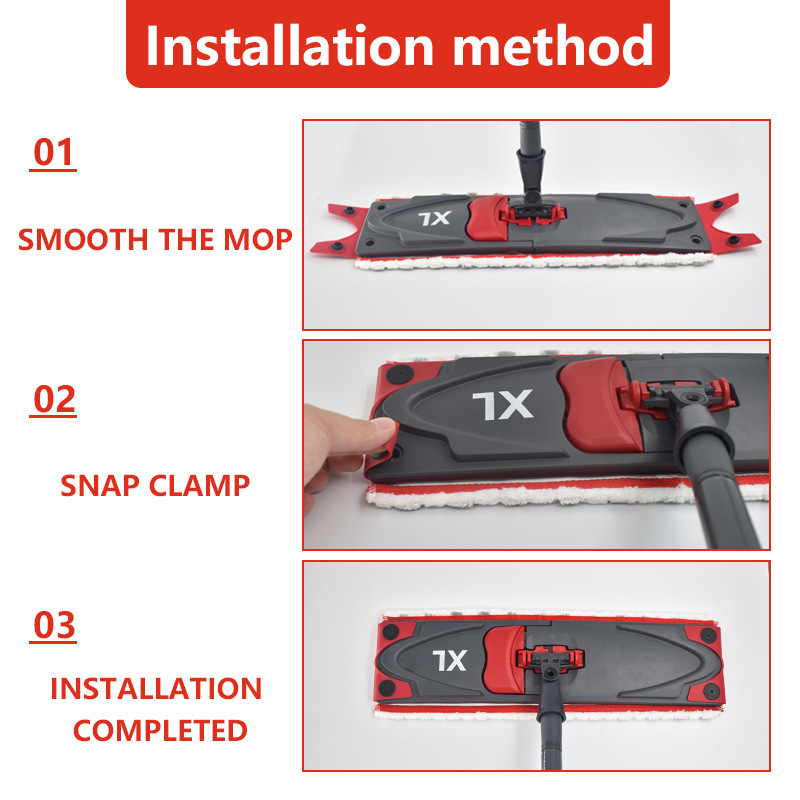 Installation method

01

SMOOTH THE MOP

XL

02

SNAP CLAMP

XL

03

INSTALLATION COMPLETED

XL