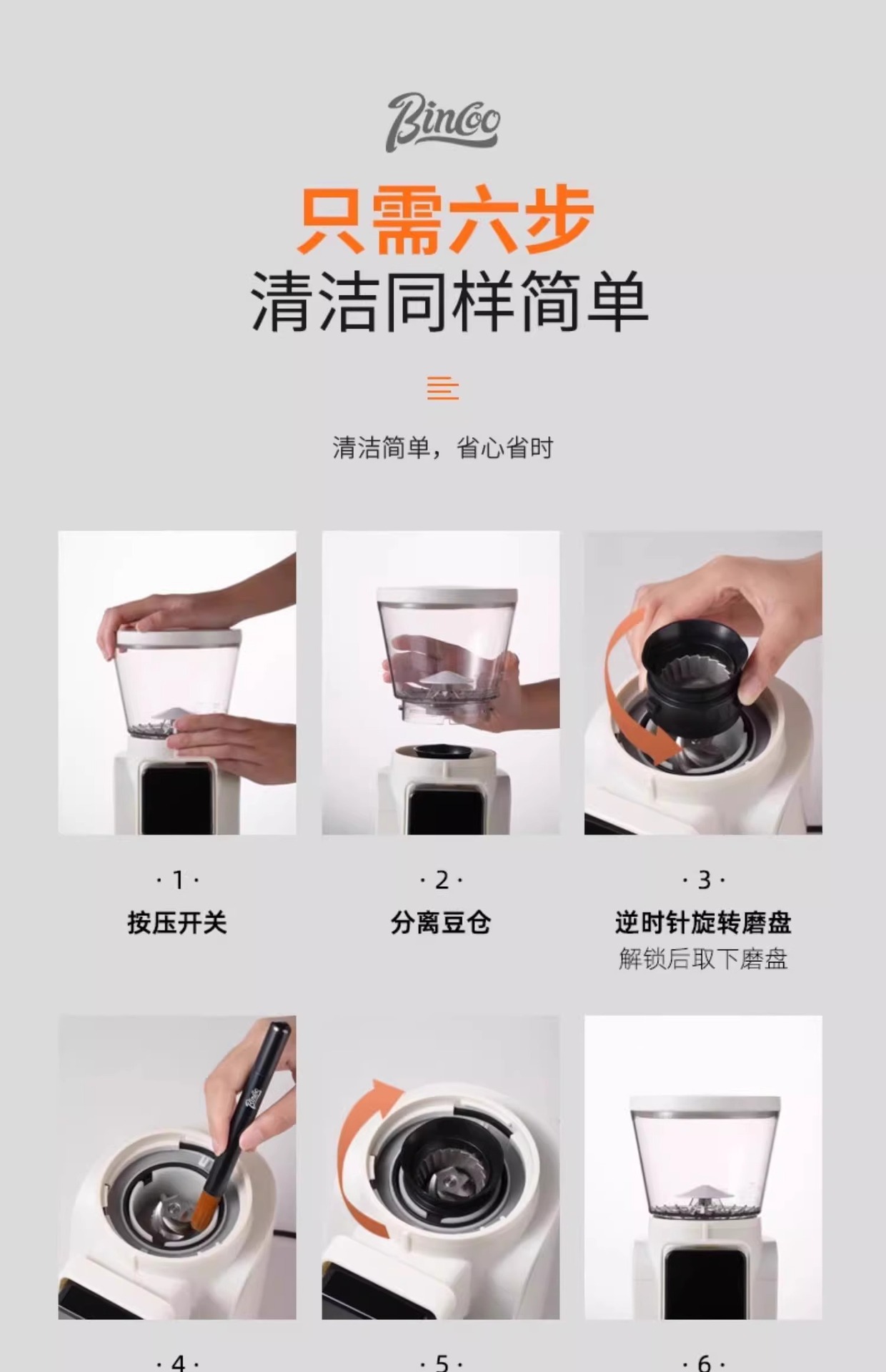 Bincoo

只需六步
清洁同样简单

清洁简单，省心省时

· 1 ·
按压开关

· 2 ·
分离豆仓

· 3 ·
逆时针旋转磨盘
解锁后取下磨盘

Bincoo

· 4 ·

· 5 ·

· 6 ·